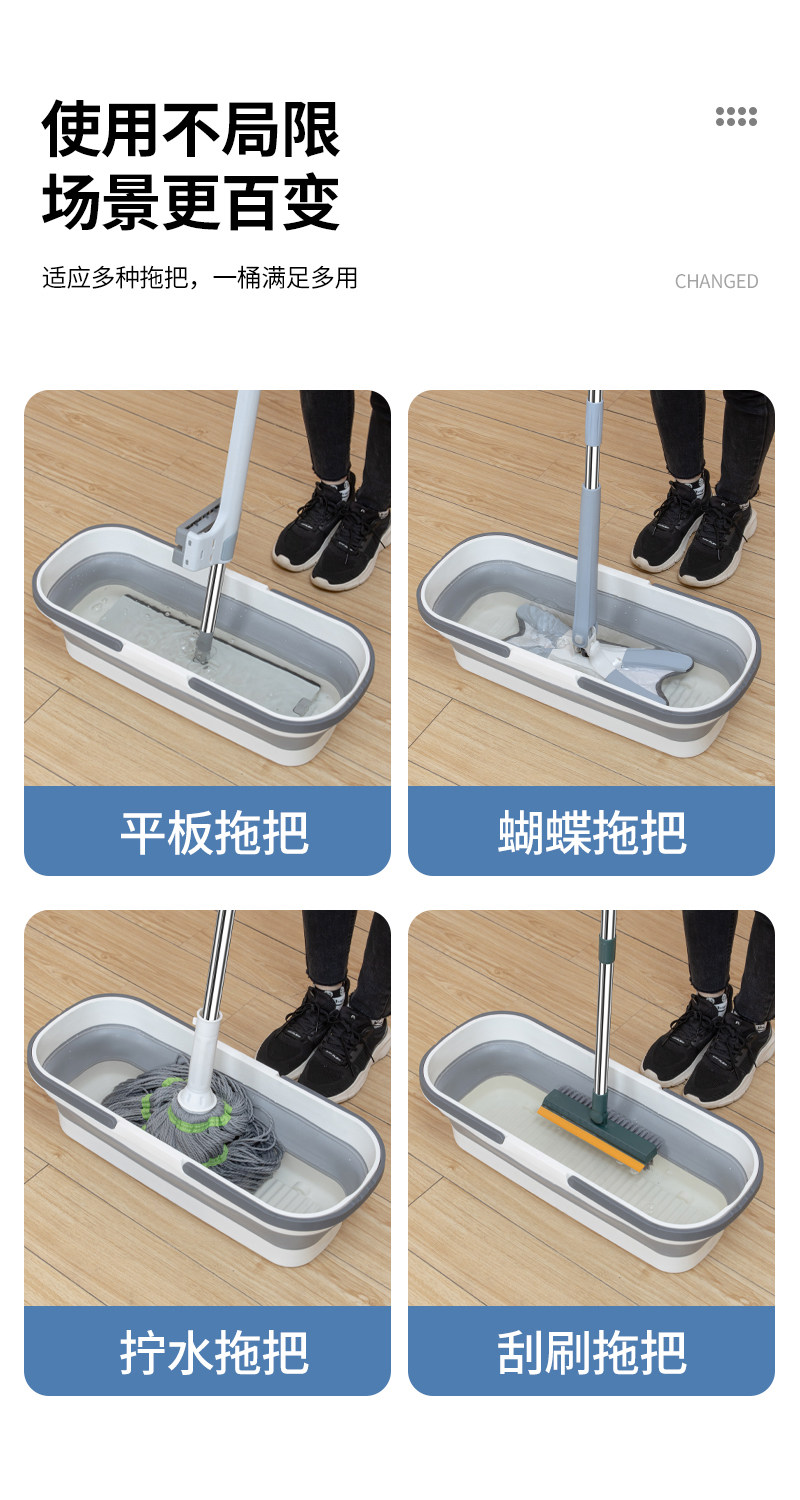 使用不局限
场景更百变

适应多种拖把，一桶满足多用

CHANGED

平板拖把

蝴蝶拖把

拧水拖把

刮刷拖把