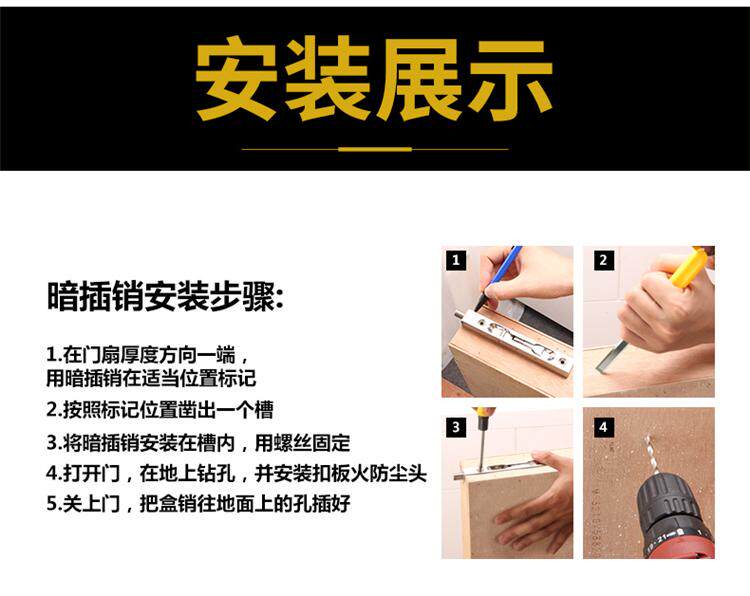 安装展示

暗插销安装步骤:

1.在门扇厚度方向一端，用暗插销在适当位置标记

2.按照标记位置凿出一个槽

3.将暗插销安装在槽内，用螺丝固定

4.打开门，在地上钻孔，并安装扣板火防尘头

5.关上门，把盒销往地面上的孔插好

1

2

3

4