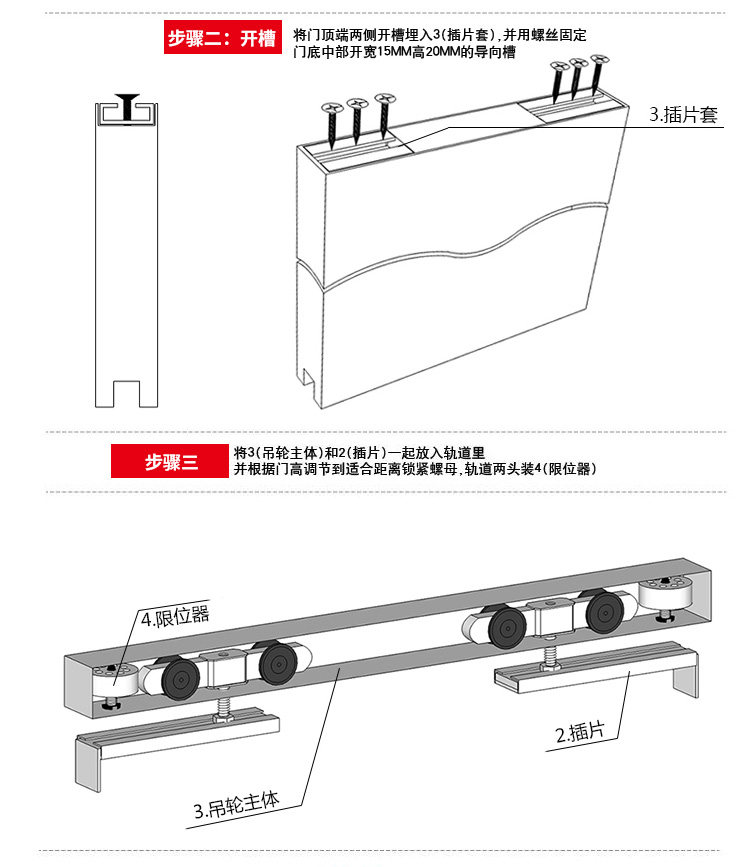 步骤二：开槽

将门顶端两侧开槽埋入3(插片套)，并用螺丝固定
门底中部开宽15MM高20MM的导向槽

3.插片套

步骤三

将3(吊轮主体)和2(插片)一起放入轨道里
并根据门高调节到适合距离锁紧螺母，轨道两头装4(限位器)

4.限位器

2.插片

3.吊轮主体