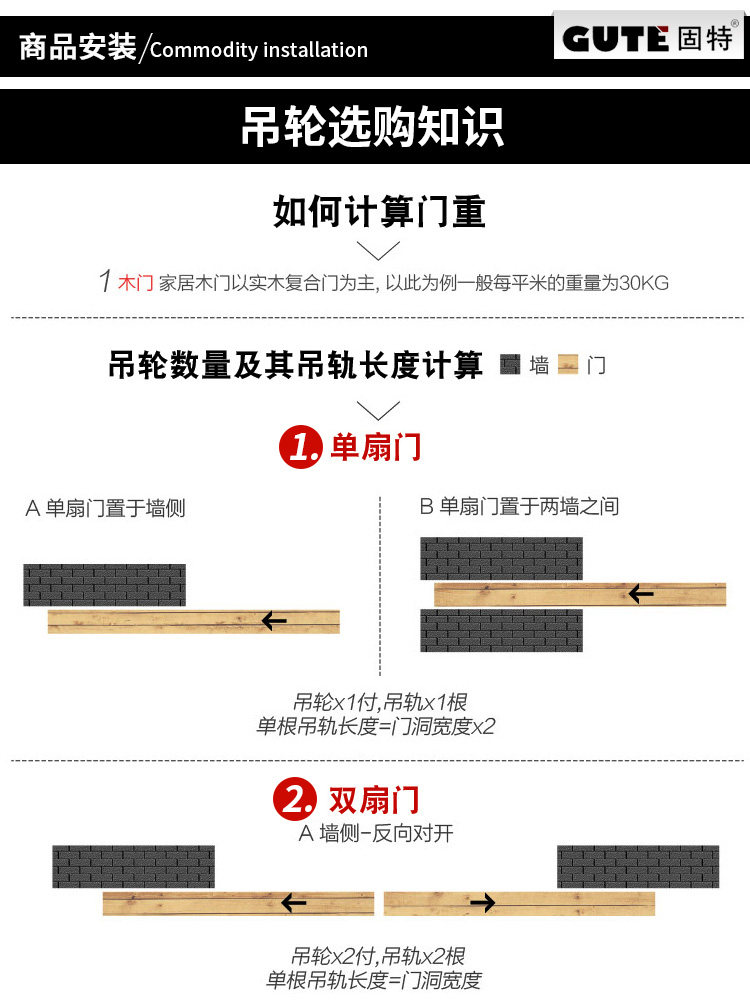 商品安装/Commodity installation

GUTE 固特®

吊轮选购知识

如何计算门重

1 木门 家居木门以实木复合门为主, 以此为例一般每平米的重量为30KG

吊轮数量及其吊轨长度计算 墙 门

1. 单扇门

A 单扇门置于墙侧

B 单扇门置于两墙之间

吊轮x1付,吊轨x1根
单根吊轨长度=门洞宽度x2

2. 双扇门

A 墙侧-反向对开

吊轮x2付,吊轨x2根
单根吊轨长度=门洞宽度