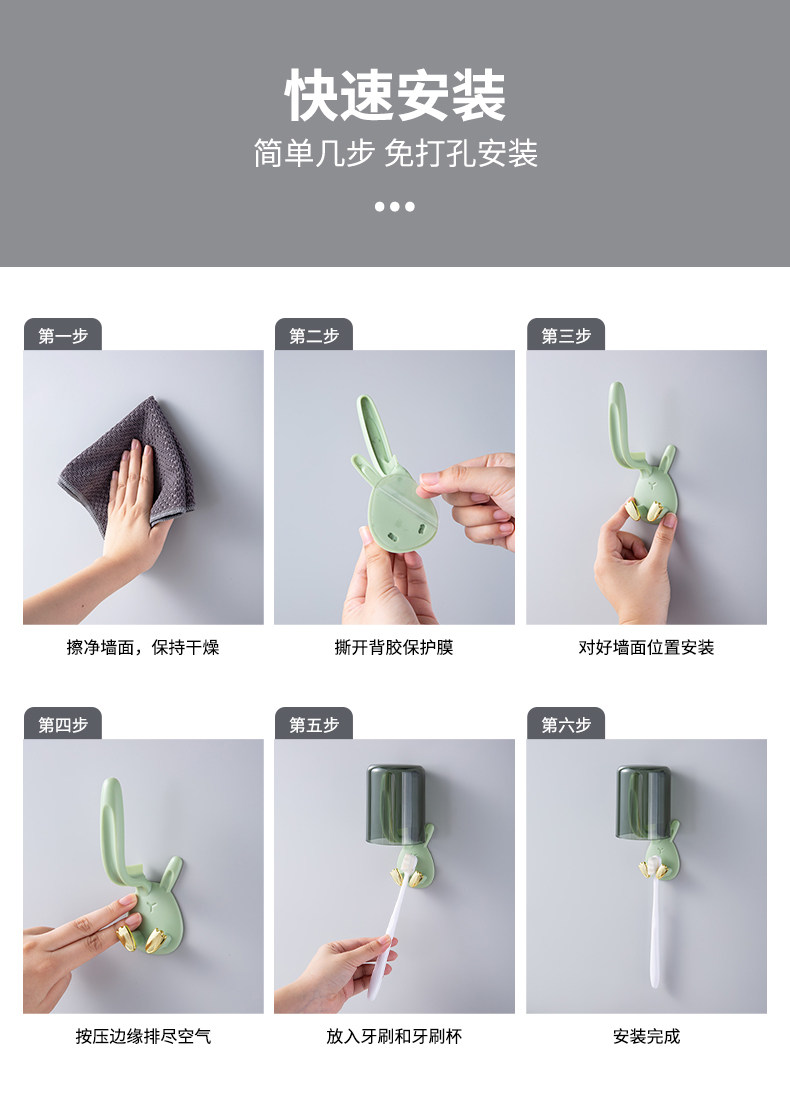 快速安装
简单几步 免打孔安装

第一步
擦净墙面，保持干燥

第二步
撕开背胶保护膜

第三步
对好墙面位置安装

第四步
按压边缘排尽空气

第五步
放入牙刷和牙刷杯

第六步
安装完成