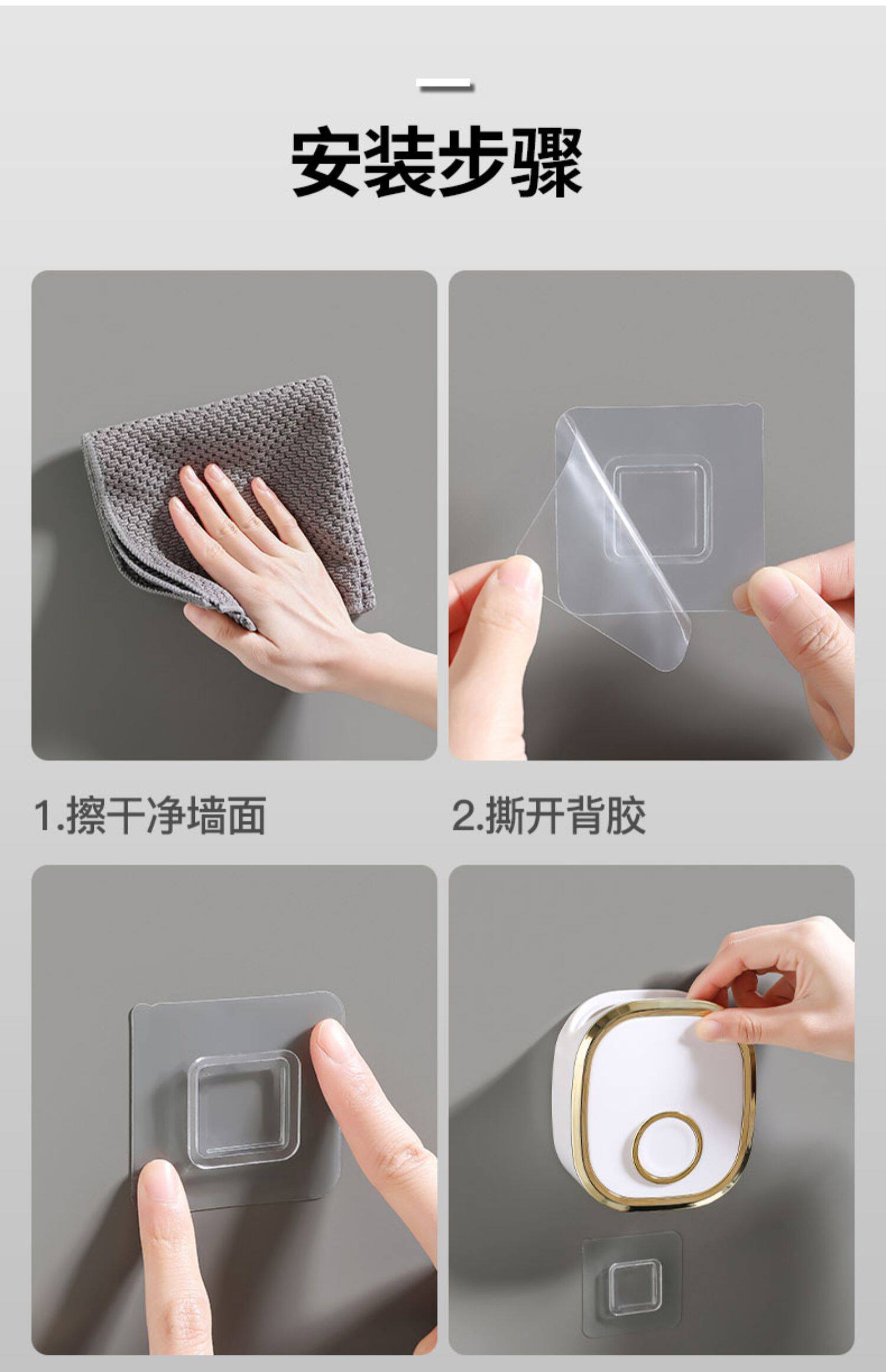 安装步骤

1.擦干净墙面

2.撕开背胶