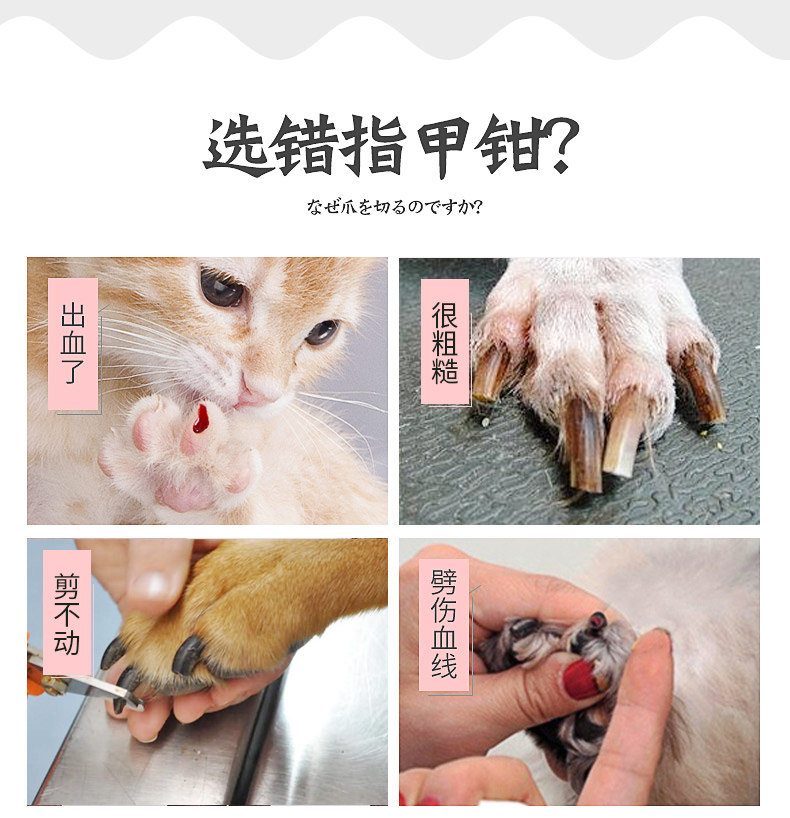 选错指甲钳?

なぜ爪を切るのですか?

出血了

很粗糙

剪不动

劈伤血线