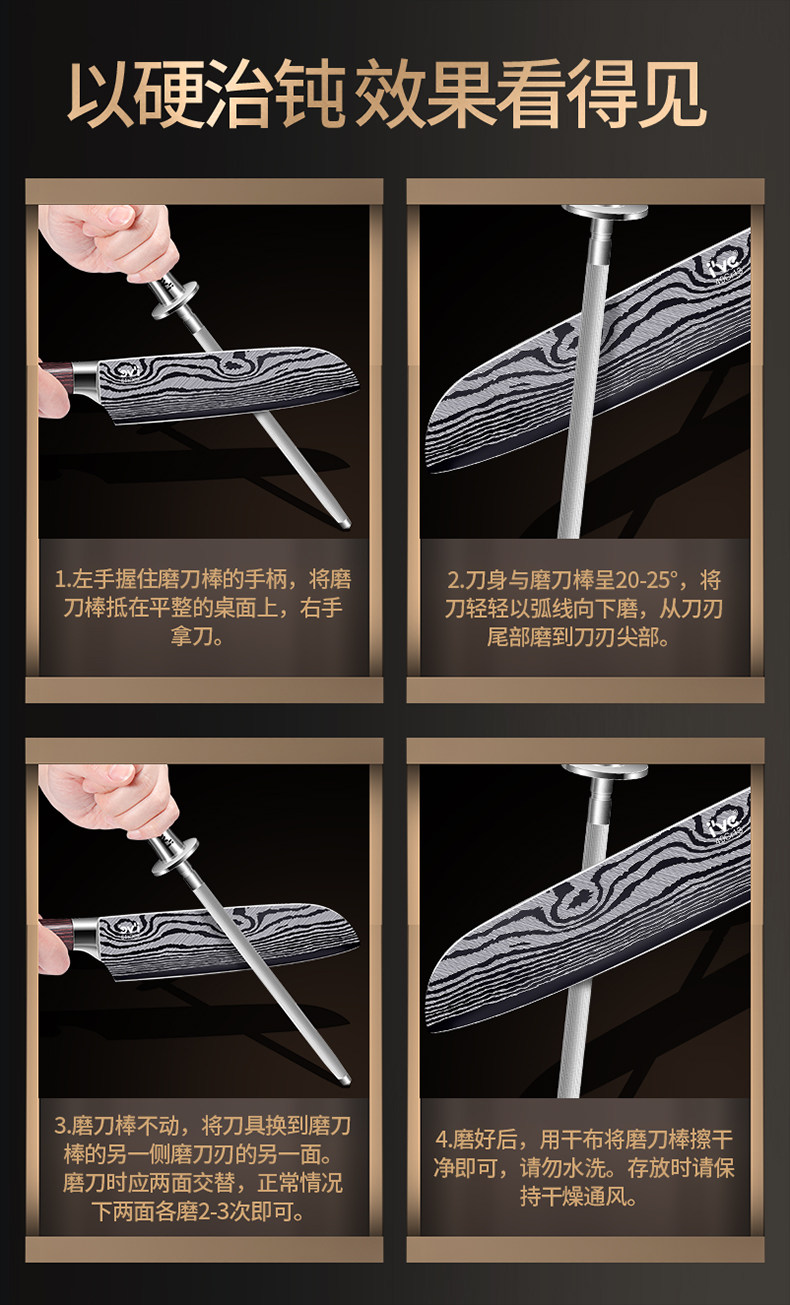 以硬治钝 效果看得见

1.左手握住磨刀棒的手柄，将磨刀棒抵在平整的桌面上，右手拿刀。

2.刀身与磨刀棒呈20-25°，将刀轻轻以弧线向下磨，从刀刃尾部磨到刀刃尖部。

3.磨刀棒不动，将刀具换到磨刀棒的另一侧磨刀刃的另一面。磨刀时应两面交替，正常情况下两面各磨2-3次即可。

4.磨好后，用干布将磨刀棒擦干净即可，请勿水洗。存放时请保持干燥通风。