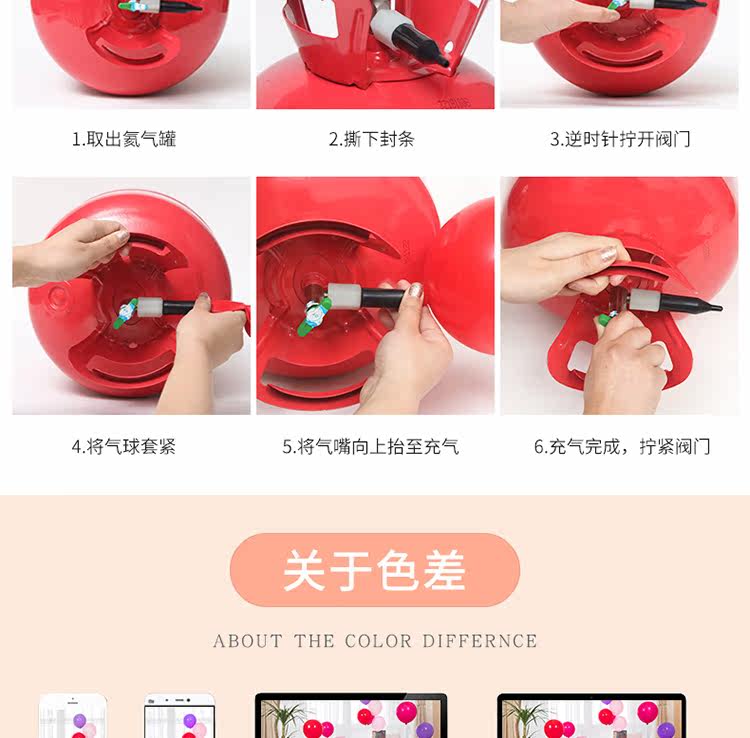 1.取出氦气罐

2.撕下封条

3.逆时针拧开阀门

4.将气球套紧

5.将气嘴向上抬至充气

6.充气完成，拧紧阀门

关于色差

ABOUT THE COLOR DIFFERNCE