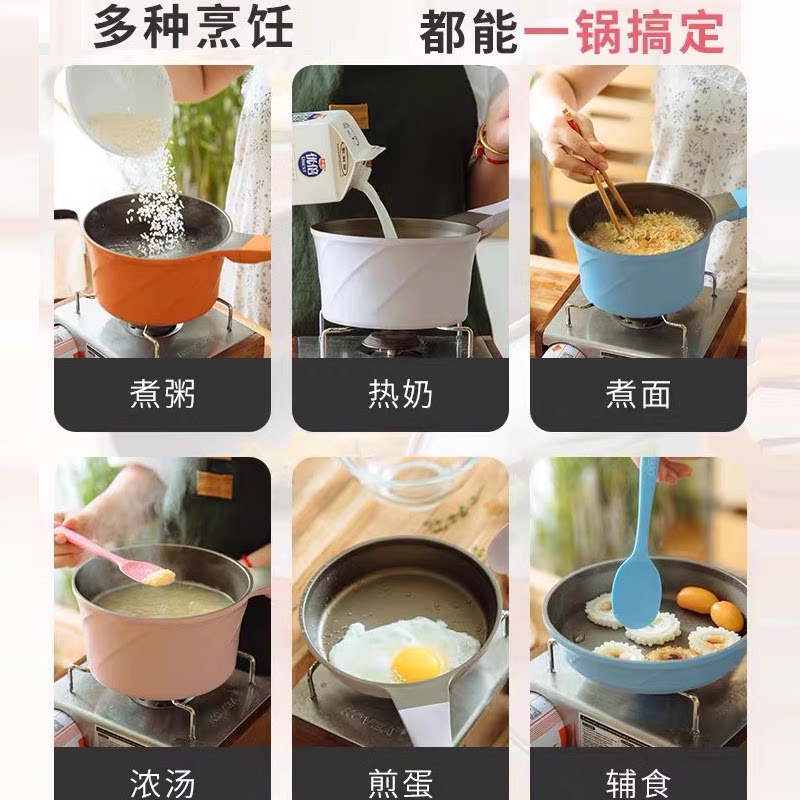 多种烹饪 都能一锅搞定

煮粥

热奶

煮面

浓汤

煎蛋

辅食