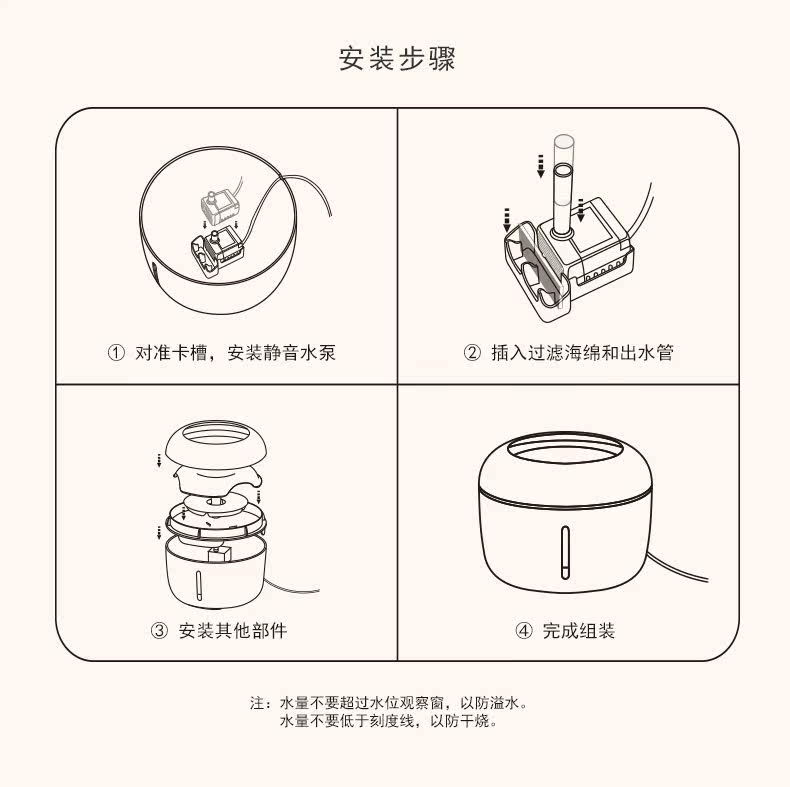 安装步骤

① 对准卡槽，安装静音水泵

② 插入过滤海绵和出水管

③ 安装其他部件

④ 完成组装

注：水量不要超过水位观察窗，以防溢水。
水量不要低于刻度线，以防干烧。