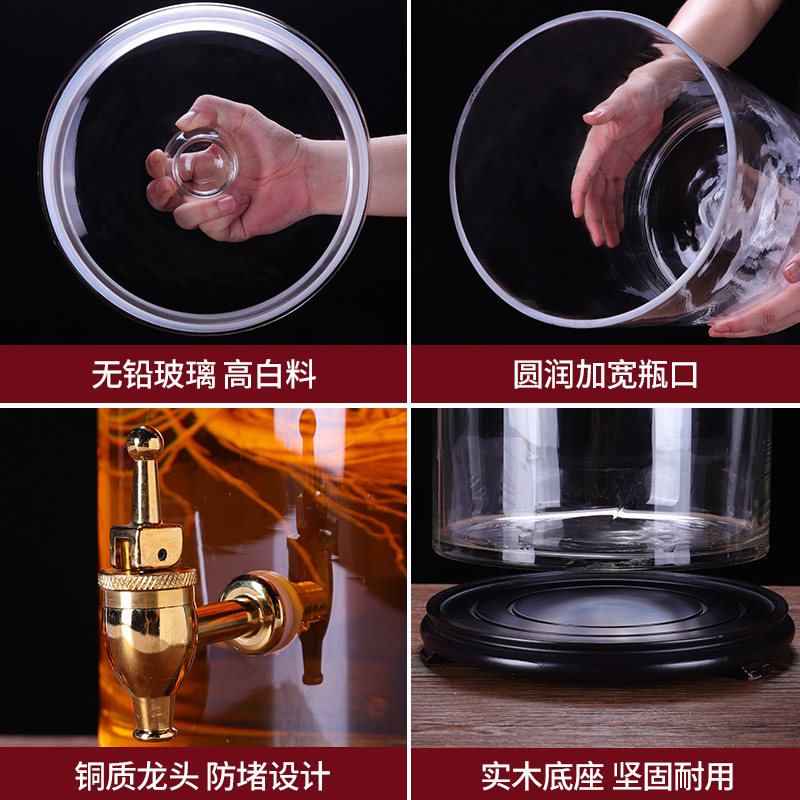 无铅玻璃 高白料

圆润加宽瓶口

铜质龙头 防堵设计

实木底座 坚固耐用