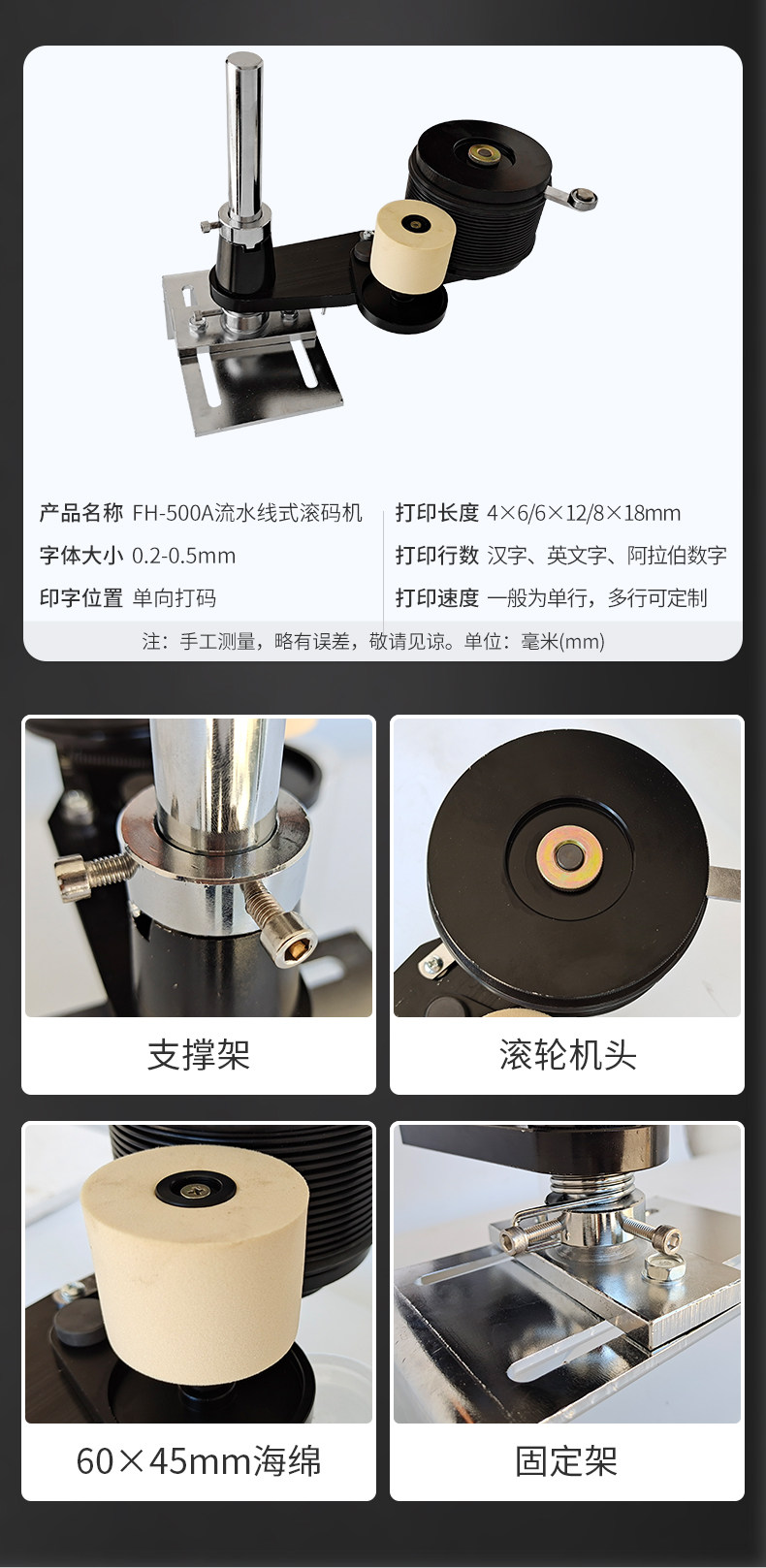 产品名称 FH-500A流水线式滚码机

字体大小 0.2-0.5mm

印字位置 单向打码

打印长度 4×6/6×12/8×18mm

打印行数 汉字、英文字、阿拉伯数字

打印速度 一般为单行，多行可定制

注：手工测量，略有误差，敬请见谅。单位：毫米(mm)

支撑架

滚轮机头

60×45mm海绵

固定架