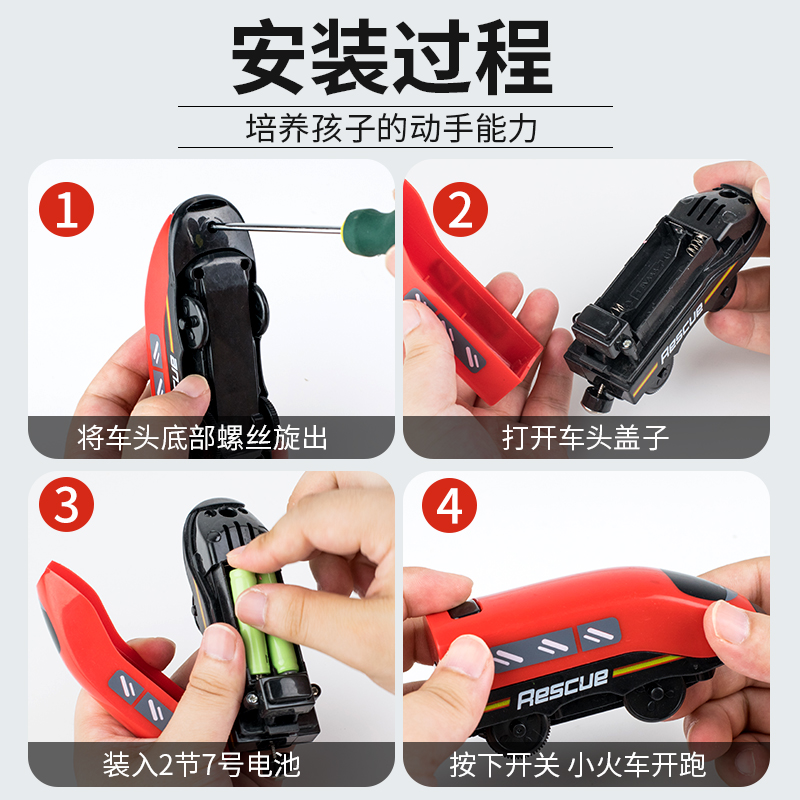 安装过程

培养孩子的动手能力

1

将车头底部螺丝旋出

2

Rescue

打开车头盖子

3

装入2节7号电池

4

Rescue

按下开关 小火车开跑