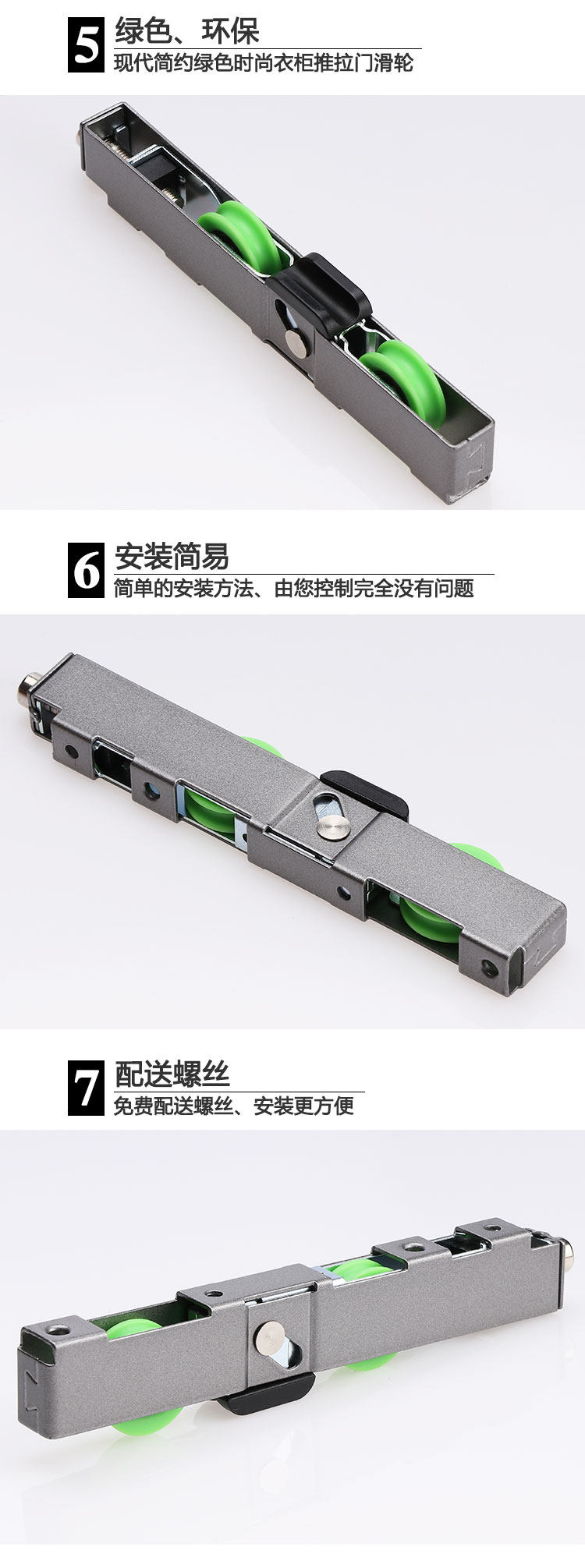 5 绿色、环保
现代简约绿色时尚衣柜推拉门滑轮

6 安装简易
简单的安装方法、由您控制完全没有问题

7 配送螺丝
免费配送螺丝、安装更方便