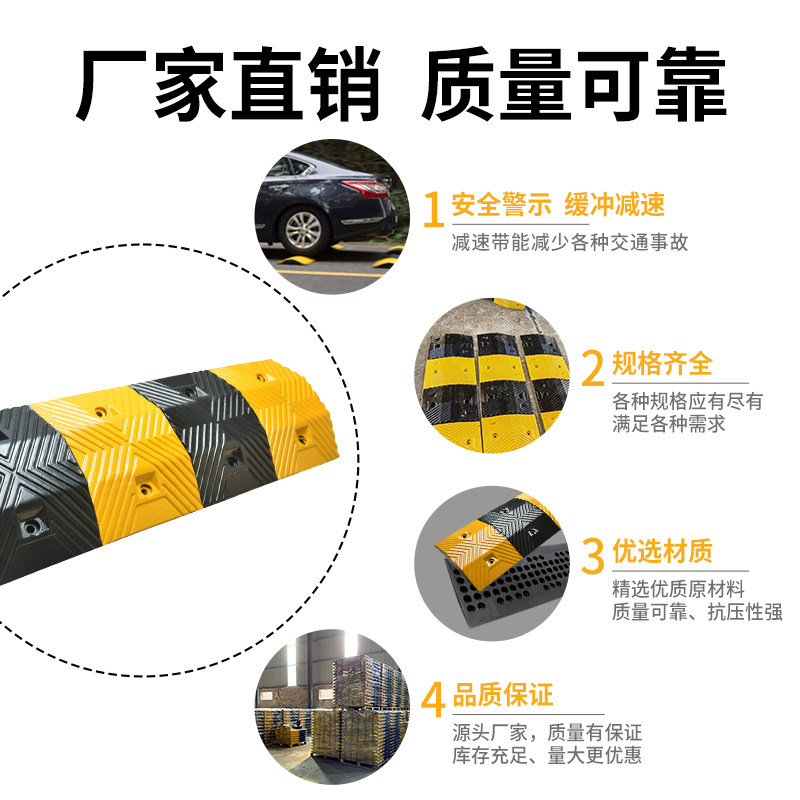 厂家直销 质量可靠

1 安全警示 缓冲减速

减速带能减少各种交通事故

2 规格齐全

各种规格应有尽有
满足各种需求

3 优选材质

精选优质原材料
质量可靠、抗压性强

4 品质保证

源头厂家，质量有保证
库存充足、量大更优惠