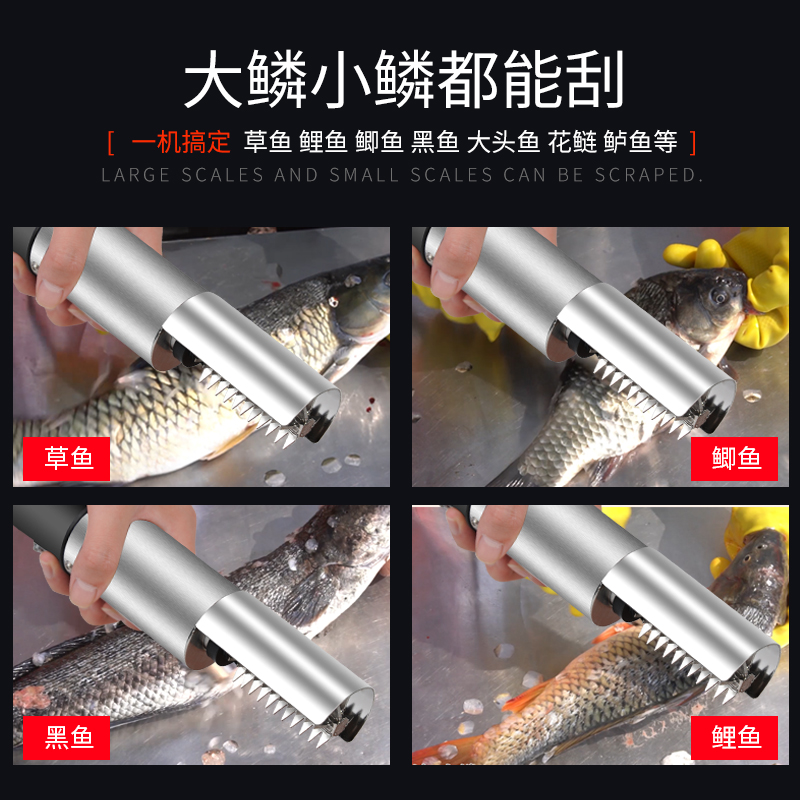 大鳞小鳞都能刮

[ 一机搞定 草鱼 鲤鱼 鲫鱼 黑鱼 大头鱼 花鲢 鲈鱼等 ]

LARGE SCALES AND SMALL SCALES CAN BE SCRAPED.

草鱼

鲫鱼

黑鱼

鲤鱼