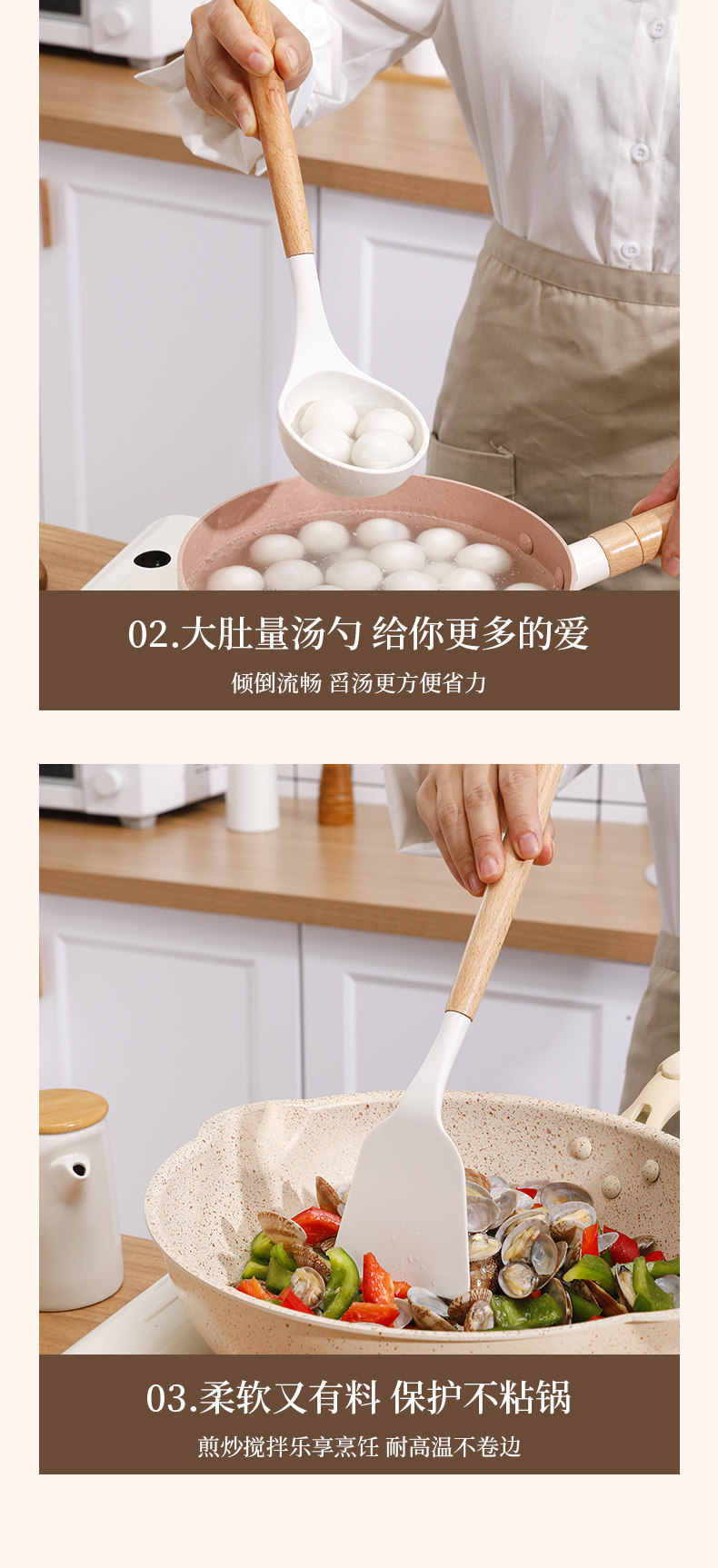 02.大肚量汤勺 给你更多的爱

倾倒流畅 舀汤更方便省力

03.柔软又有料 保护不粘锅

煎炒搅拌乐享烹饪 耐高温不卷边