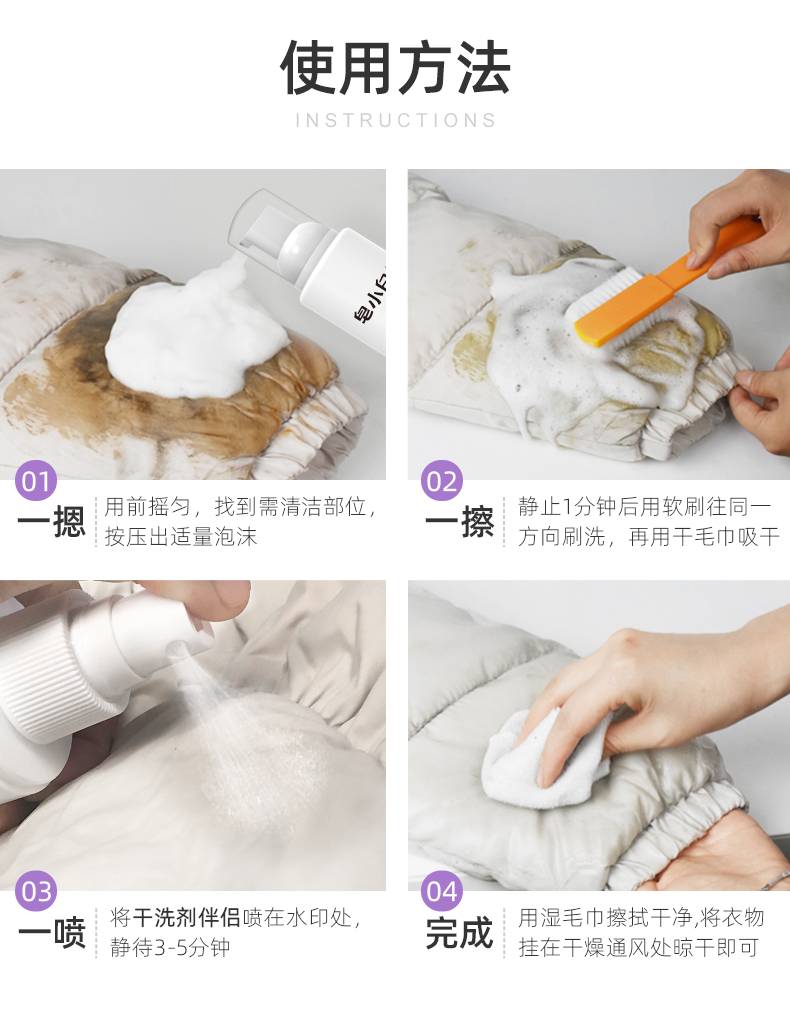 使用方法
INSTRUCTIONS

皂小白

01
一摁
用前摇匀，找到需清洁部位，按压出适量泡沫

02
一擦
静止1分钟后用软刷往同一方向刷洗，再用干毛巾吸干

03
一喷
将干洗剂伴侣喷在水印处，静待3-5分钟

04
完成
用湿毛巾擦拭干净,将衣物挂在干燥通风处晾干即可