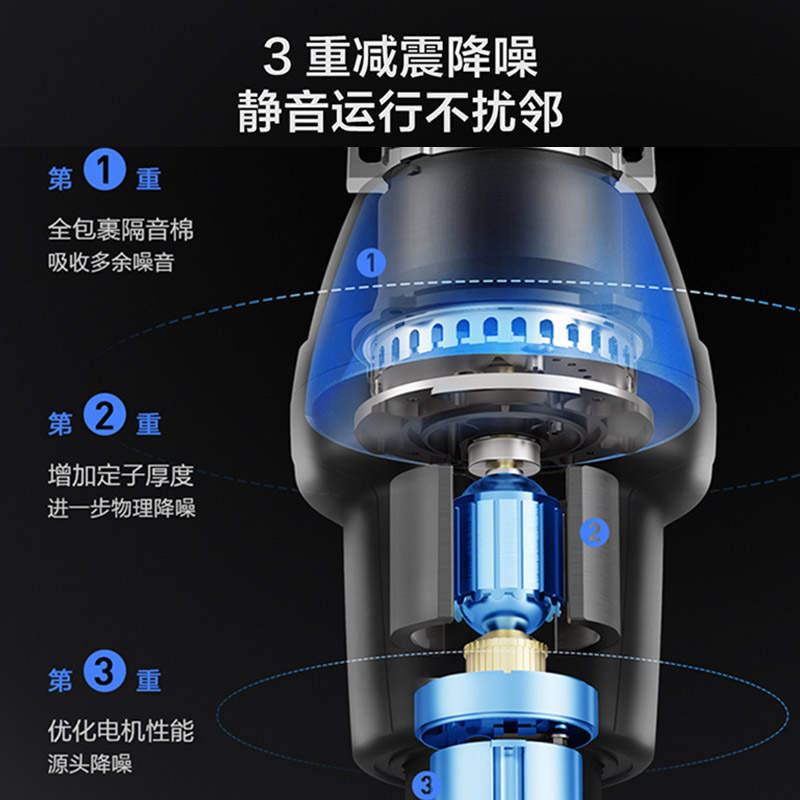 3 重减震降噪
静音运行不扰邻

第 1 重
全包裹隔音棉
吸收多余噪音

第 2 重
增加定子厚度
进一步物理降噪

第 3 重
优化电机性能
源头降噪

1

2

3