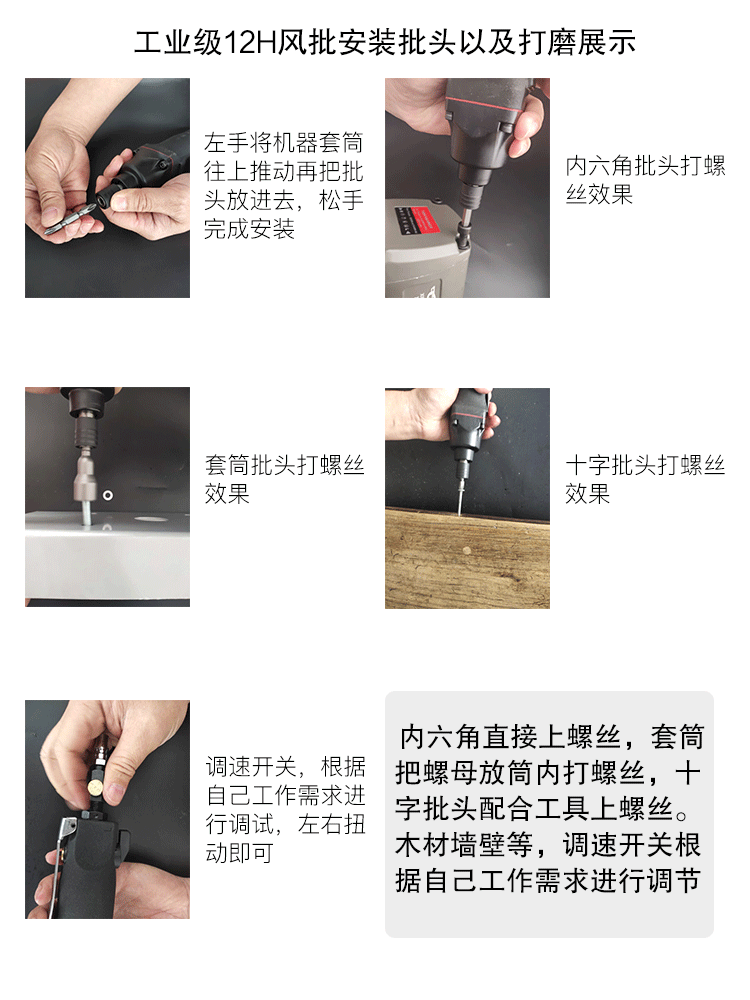 工业级12H风批安装批头以及打磨展示

左手将机器套筒往上推动再把批头放进去，松手完成安装

内六角批头打螺丝效果

套筒批头打螺丝效果

十字批头打螺丝效果

调速开关，根据自己工作需求进行调试，左右扭动即可

内六角直接上螺丝，套筒把螺母放筒内打螺丝，十字批头配合工具上螺丝。木材墙壁等，调速开关根据自己工作需求进行调节