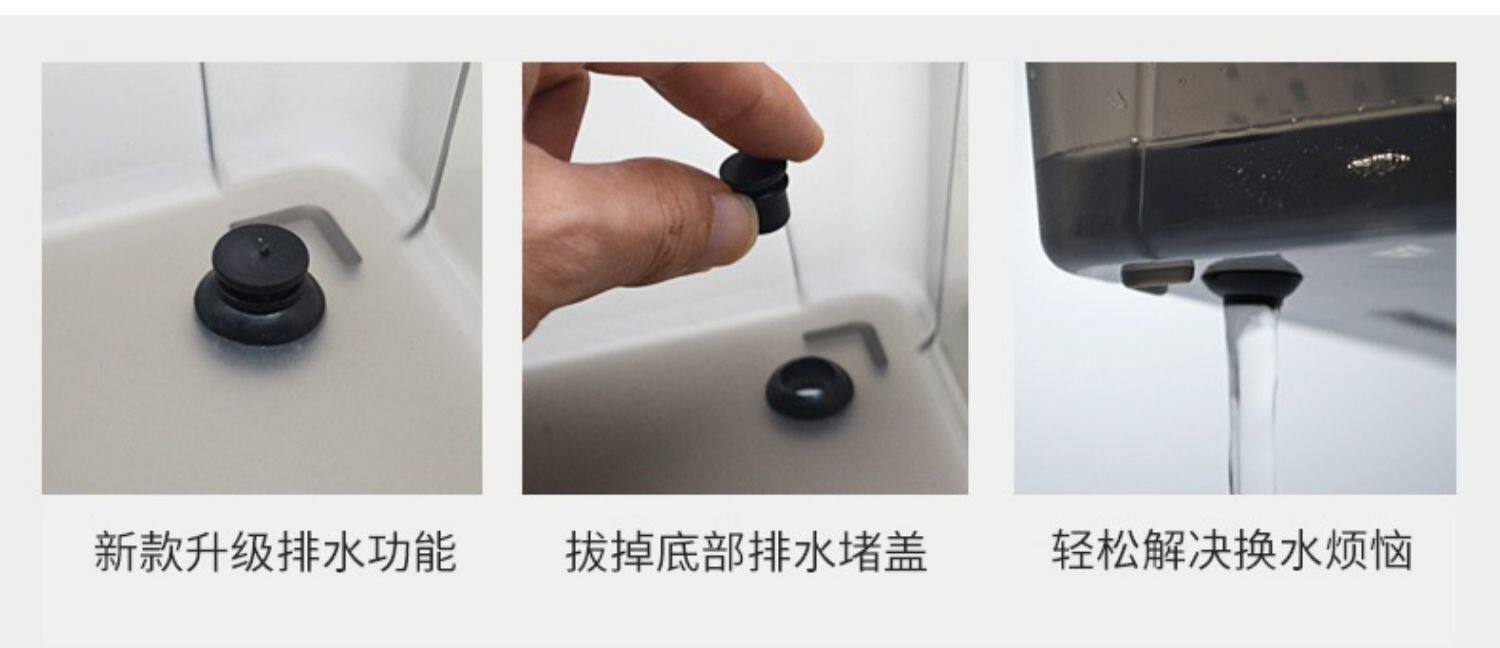 新款升级排水功能

拔掉底部排水堵盖

轻松解决换水烦恼