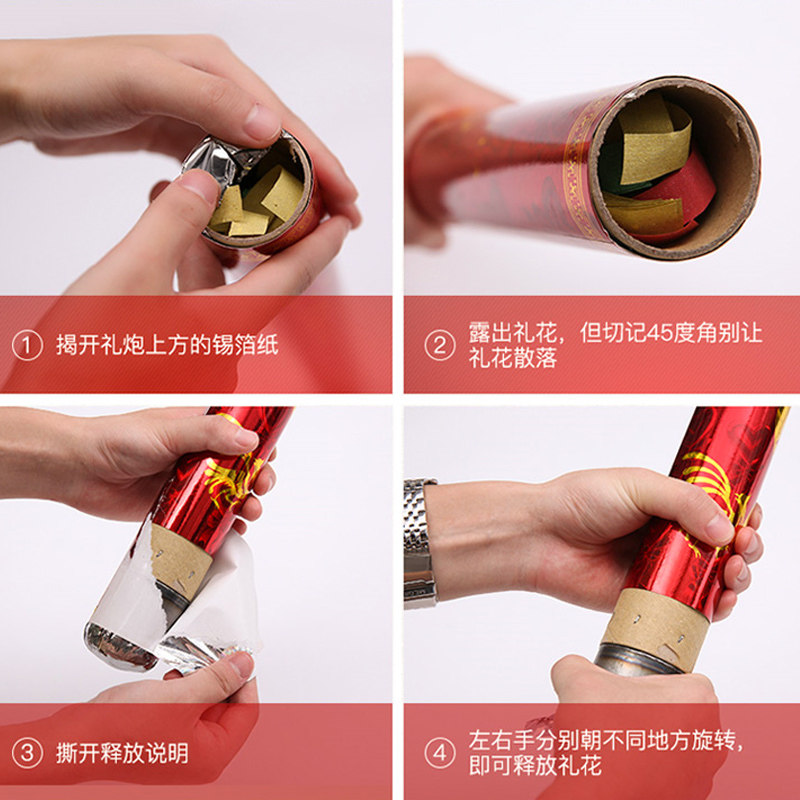 ① 揭开礼炮上方的锡箔纸

② 露出礼花，但切记45度角别让礼花散落

③ 撕开释放说明

④ 左右手分别朝不同地方旋转，即可释放礼花