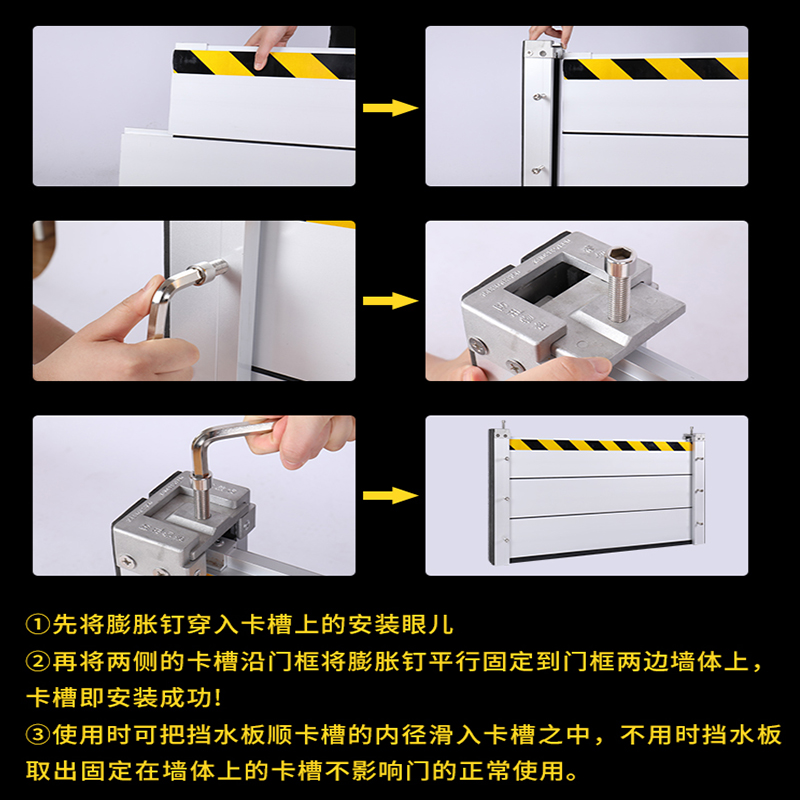 ①先将膨胀钉穿入卡槽上的安装眼儿
②再将两侧的卡槽沿门框将膨胀钉平行固定到门框两边墙体上，卡槽即安装成功!
③使用时可把挡水板顺卡槽的内径滑入卡槽之中，不用时挡水板取出固定在墙体上的卡槽不影响门的正常使用。