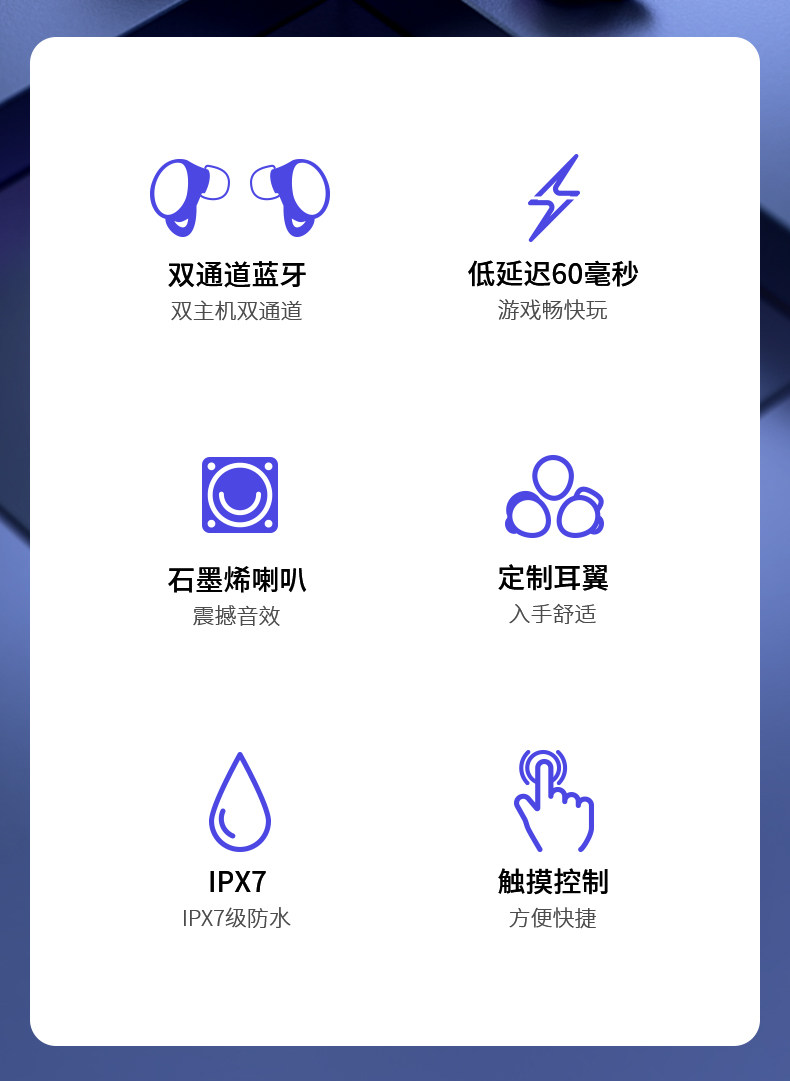 双通道蓝牙
双主机双通道

低延迟60毫秒
游戏畅快玩

石墨烯喇叭
震撼音效

定制耳翼
入手舒适

IPX7
IPX7级防水

触摸控制
方便快捷