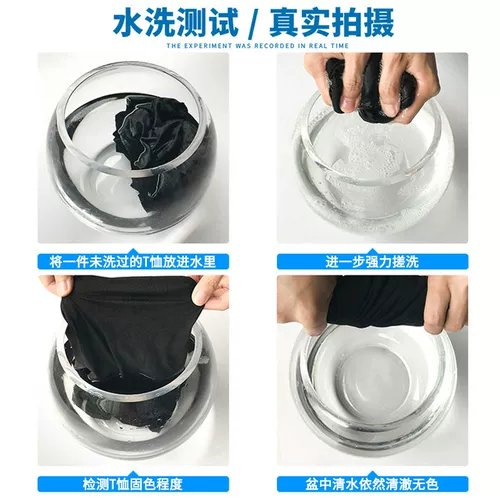 水洗测试 / 真实拍摄
THE EXPERIMENT WAS RECORDED IN REAL TIME

将一件未洗过的T恤放进水里

进一步强力搓洗

检测T恤固色程度

盆中清水依然清澈无色