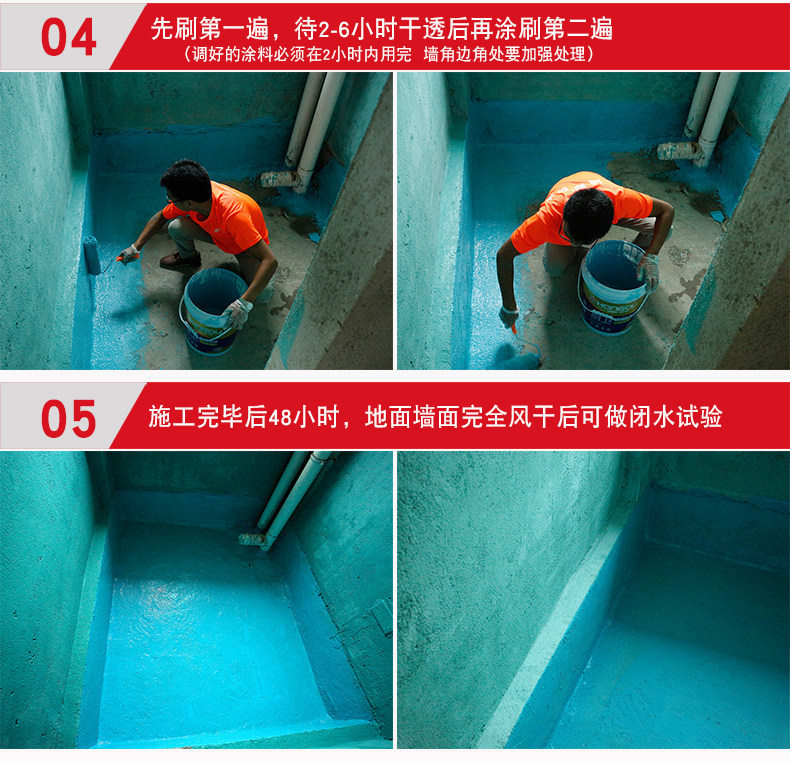 04

先刷第一遍，待2-6小时干透后再涂刷第二遍
（调好的涂料必须在2小时内用完 墙角边角处要加强处理）

05

施工完毕后48小时，地面墙面完全风干后可做闭水试验