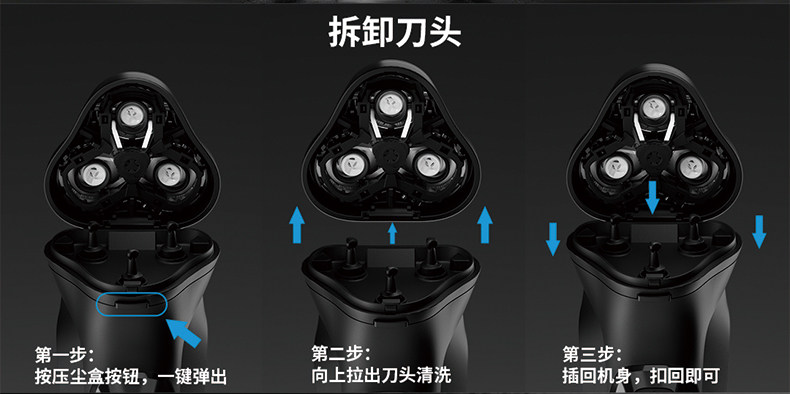 拆卸刀头

第一步：
按压尘盒按钮，一键弹出

第二步：
向上拉出刀头清洗

第三步：
插回机身，扣回即可