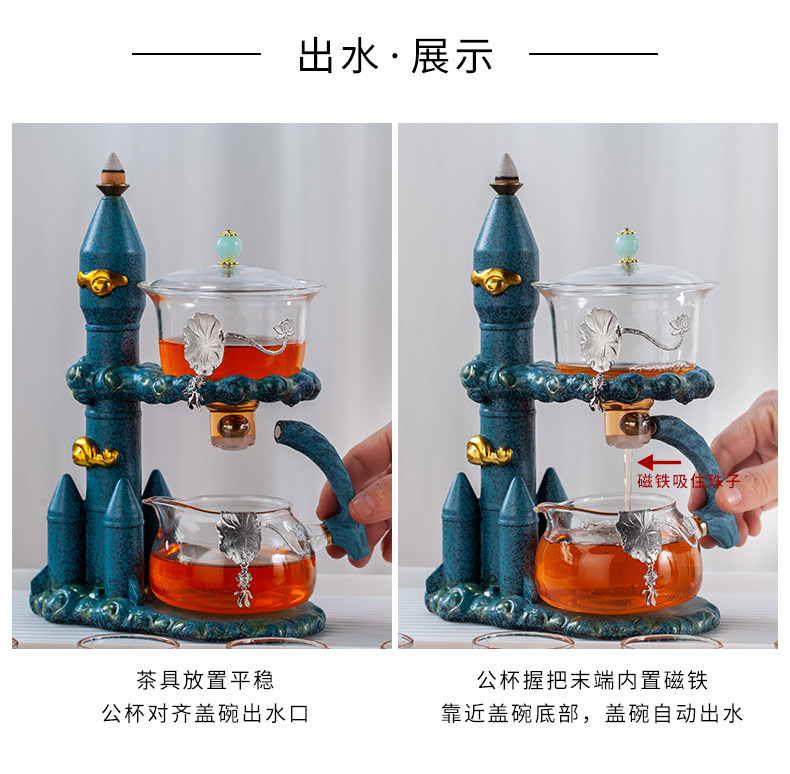 出水·展示

磁铁吸住珠子

茶具放置平稳
公杯对齐盖碗出水口

公杯握把末端内置磁铁
靠近盖碗底部，盖碗自动出水