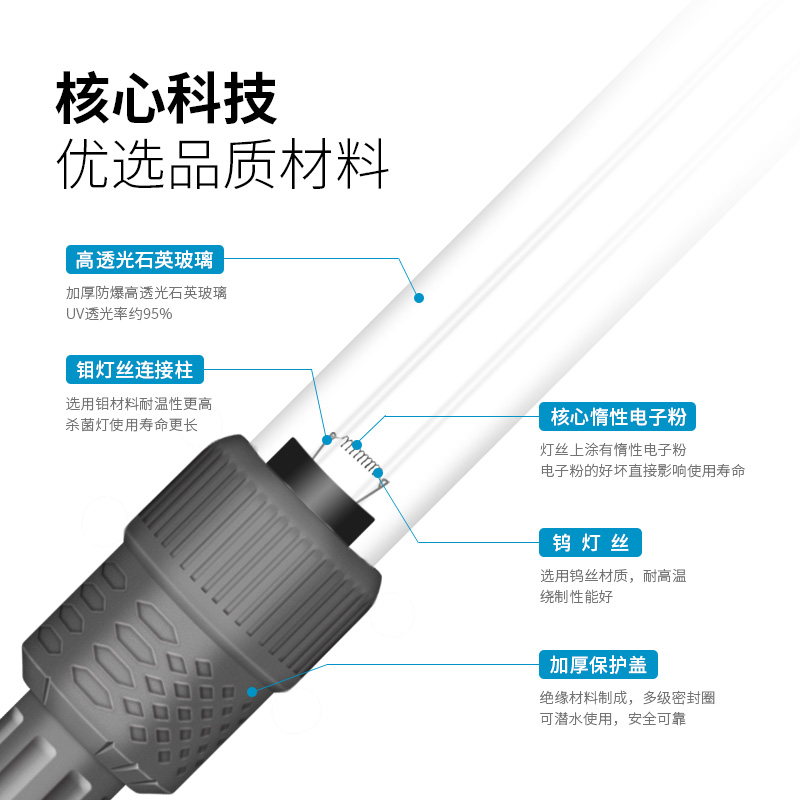 核心科技
优选品质材料

高透光石英玻璃
加厚防爆高透光石英玻璃
UV透光率约95%

钼灯丝连接柱
选用钼材料耐温性更高
杀菌灯使用寿命更长

核心惰性电子粉
灯丝上涂有惰性电子粉
电子粉的好坏直接影响使用寿命

钨 灯 丝
选用钨丝材质，耐高温
绕制性能好

加厚保护盖
绝缘材料制成，多级密封圈
可潜水使用，安全可靠