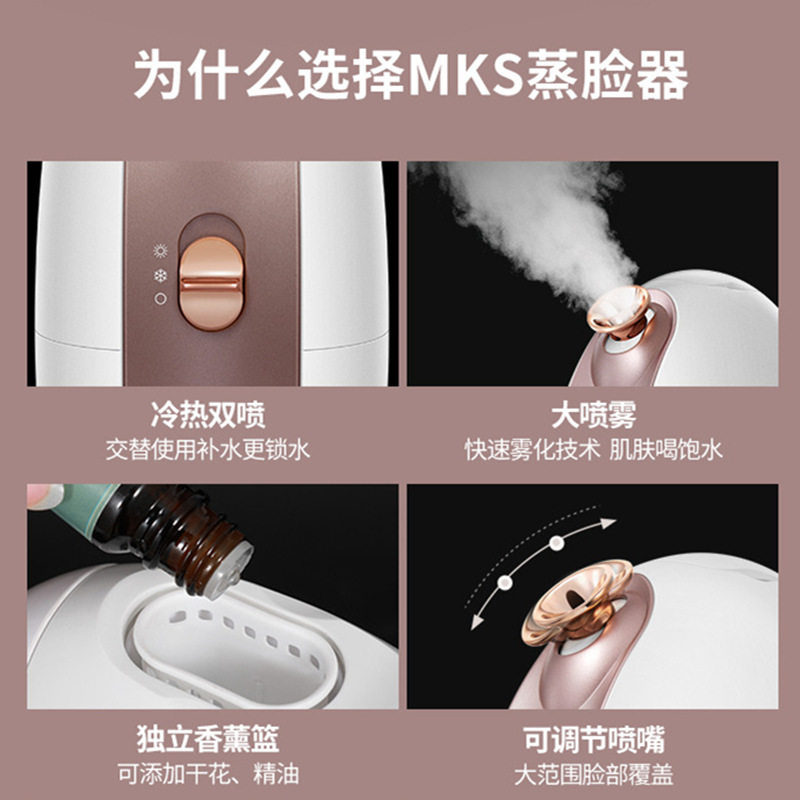 为什么选择MKS蒸脸器

冷热双喷
交替使用补水更锁水

大喷雾
快速雾化技术 肌肤喝饱水

独立香薰篮
可添加干花、精油

可调节喷嘴
大范围脸部覆盖