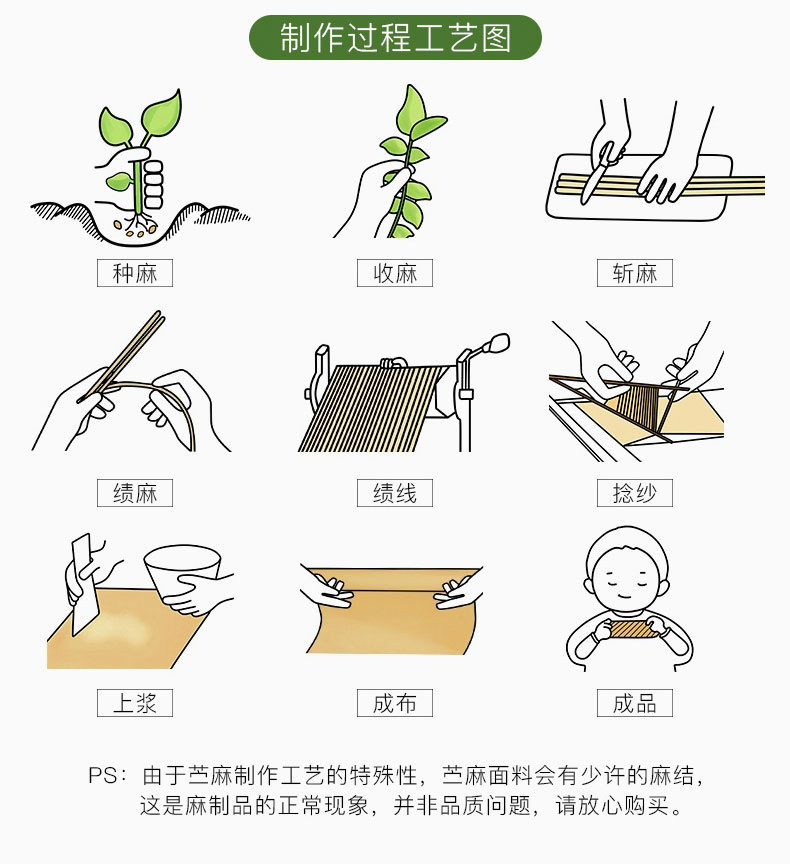 制作过程工艺图

种麻

收麻

斩麻

绩麻

绩线

捻纱

上浆

成布

成品

PS：由于苎麻制作工艺的特殊性，苎麻面料会有少许的麻结，这是麻制品的正常现象，并非品质问题，请放心购买。