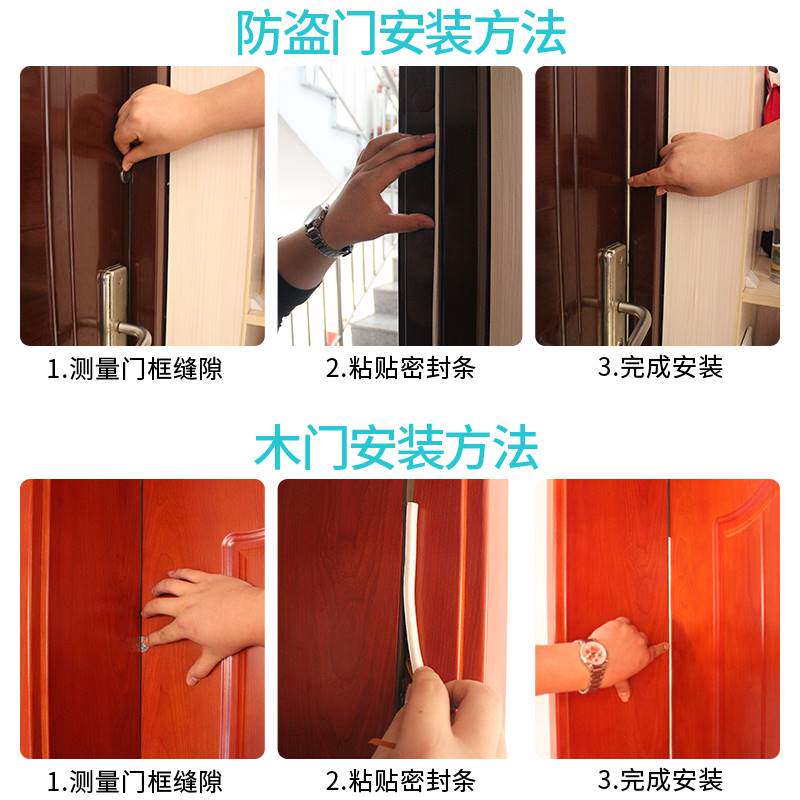 防盗门安装方法

1.测量门框缝隙

2.粘贴密封条

3.完成安装

木门安装方法

1.测量门框缝隙

2.粘贴密封条

3.完成安装