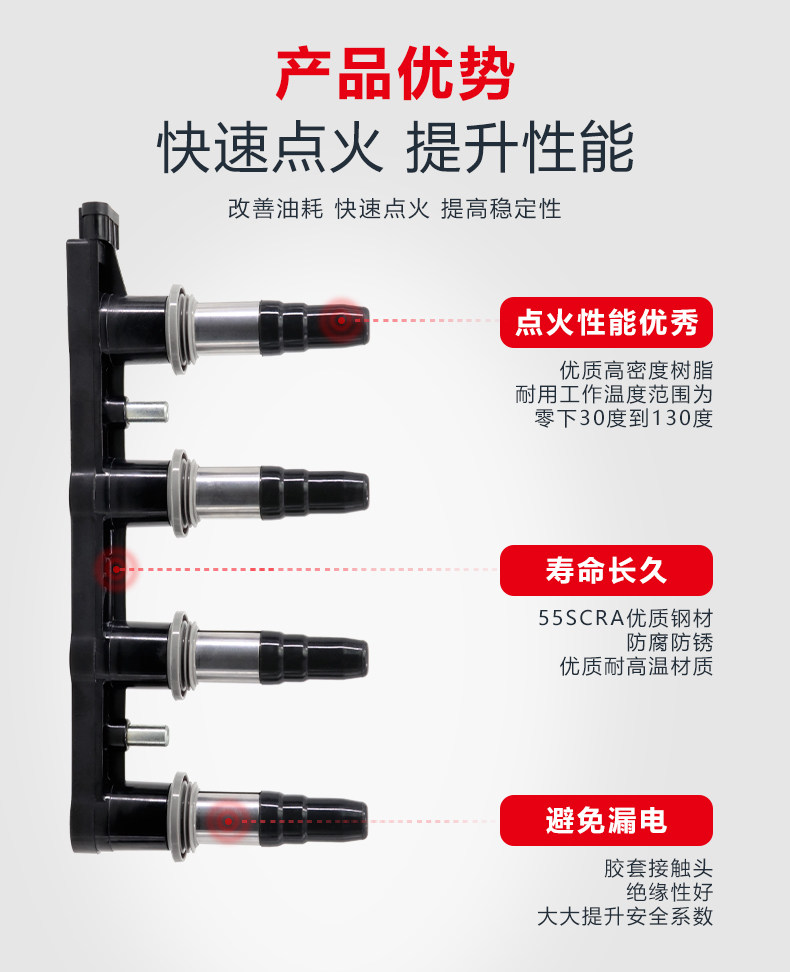 产品优势
快速点火 提升性能
改善油耗 快速点火 提高稳定性

点火性能优秀
优质高密度树脂
耐用工作温度范围为
零下30度到130度

寿命长久
55SCRA优质钢材
防腐防锈
优质耐高温材质

避免漏电
胶套接触头
绝缘性好
大大提升安全系数