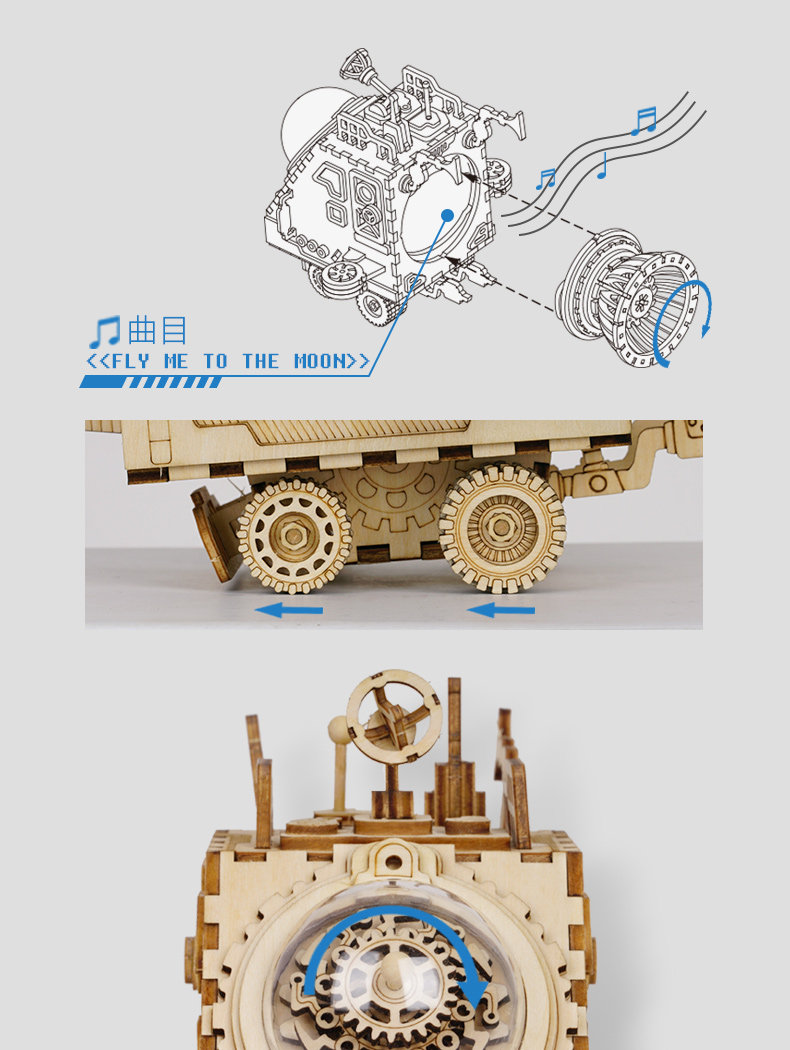 曲目
<<FLY ME TO THE MOON>>