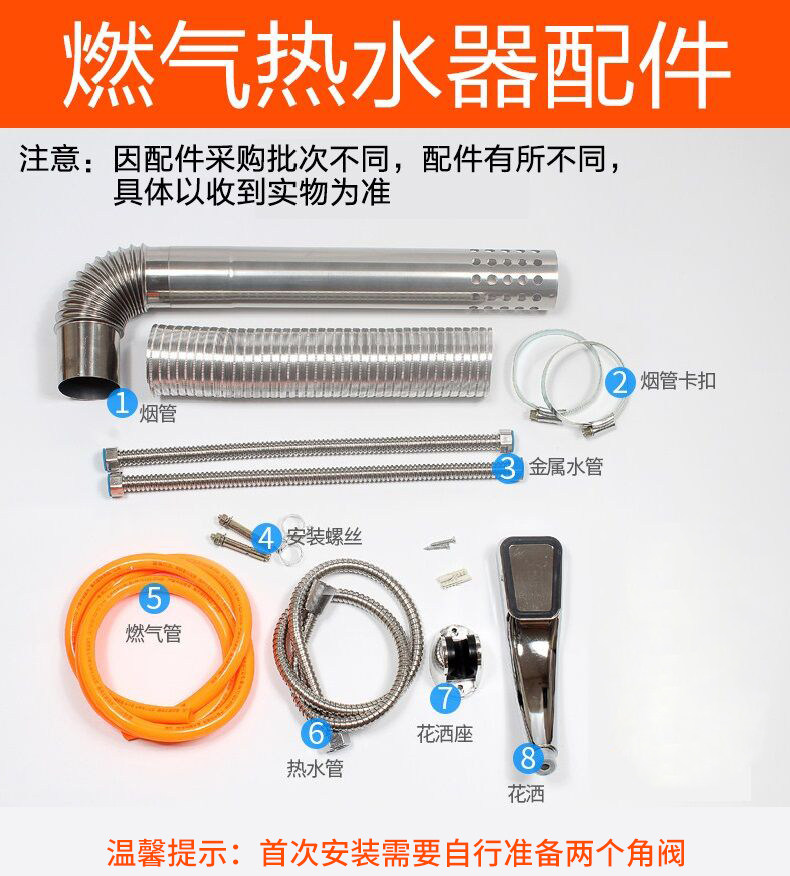 燃气热水器配件

注意：因配件采购批次不同，配件有所不同，具体以收到实物为准

1 烟管

2 烟管卡扣

3 金属水管

4 安装螺丝

5 燃气管

6 热水管

7 花洒座

8 花洒

温馨提示：首次安装需要自行准备两个角阀