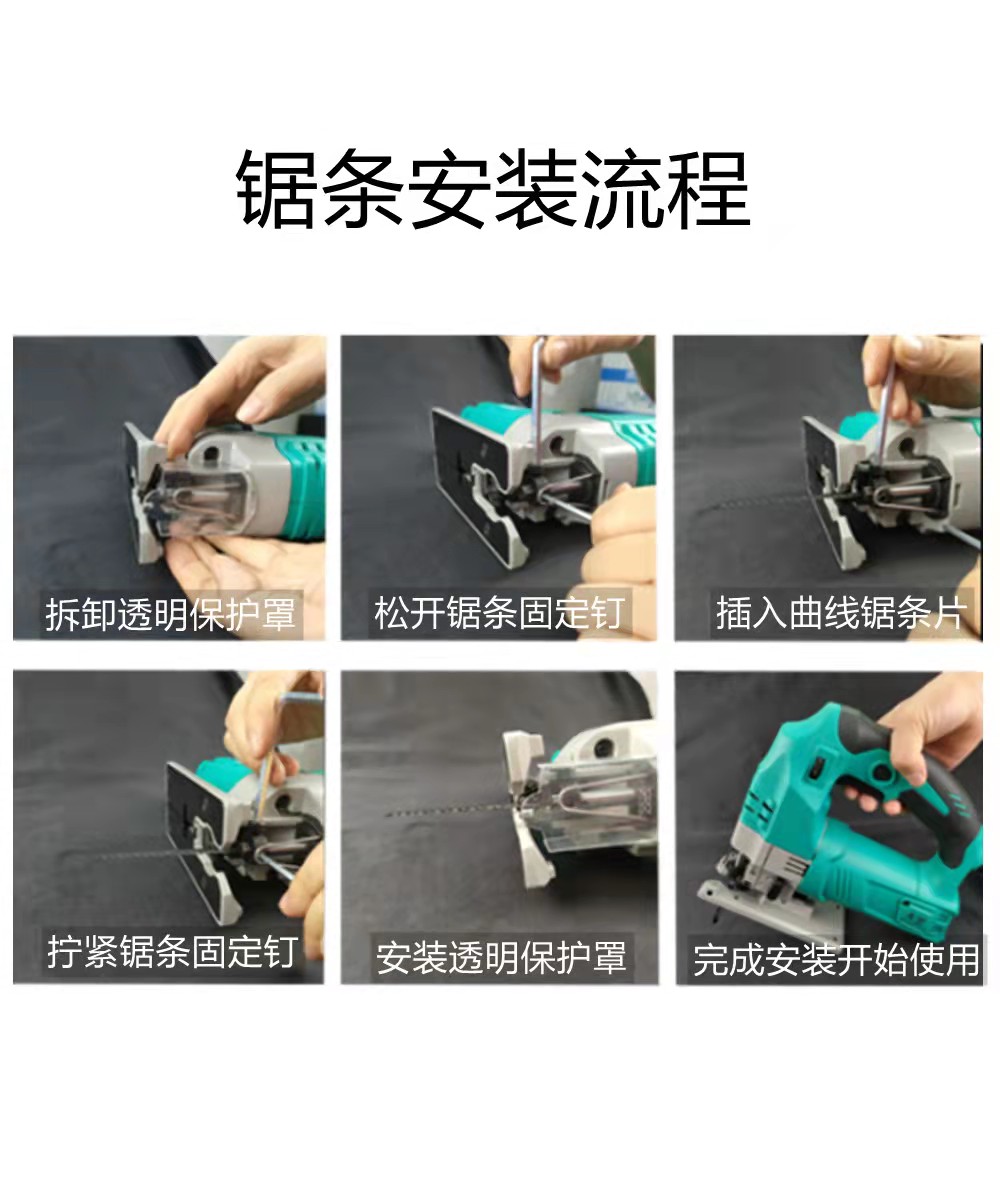 锯条安装流程

拆卸透明保护罩

松开锯条固定钉

插入曲线锯条片

拧紧锯条固定钉

安装透明保护罩

完成安装开始使用