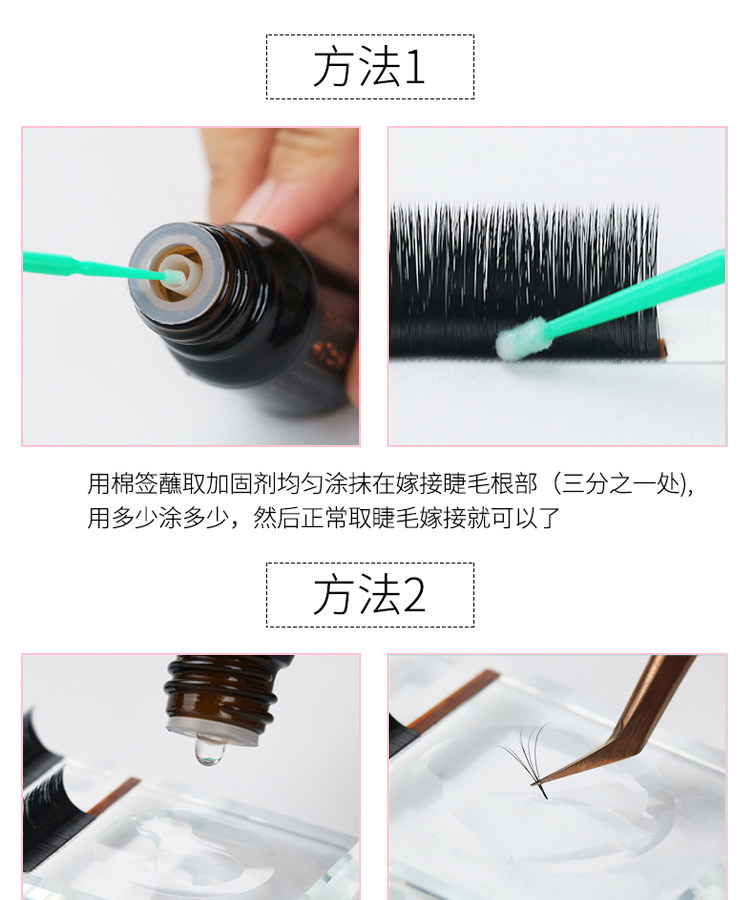 方法1

用棉签蘸取加固剂均匀涂抹在嫁接睫毛根部（三分之一处），用多少涂多少，然后正常取睫毛嫁接就可以了

方法2