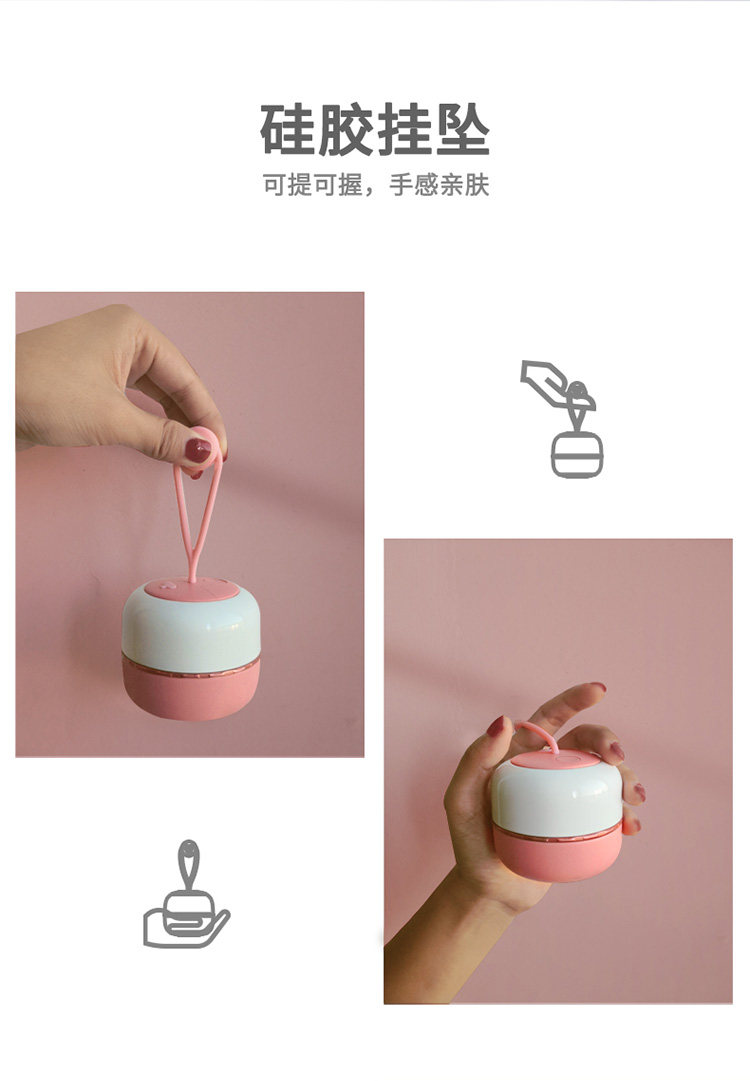 硅胶挂坠
可提可握，手感亲肤