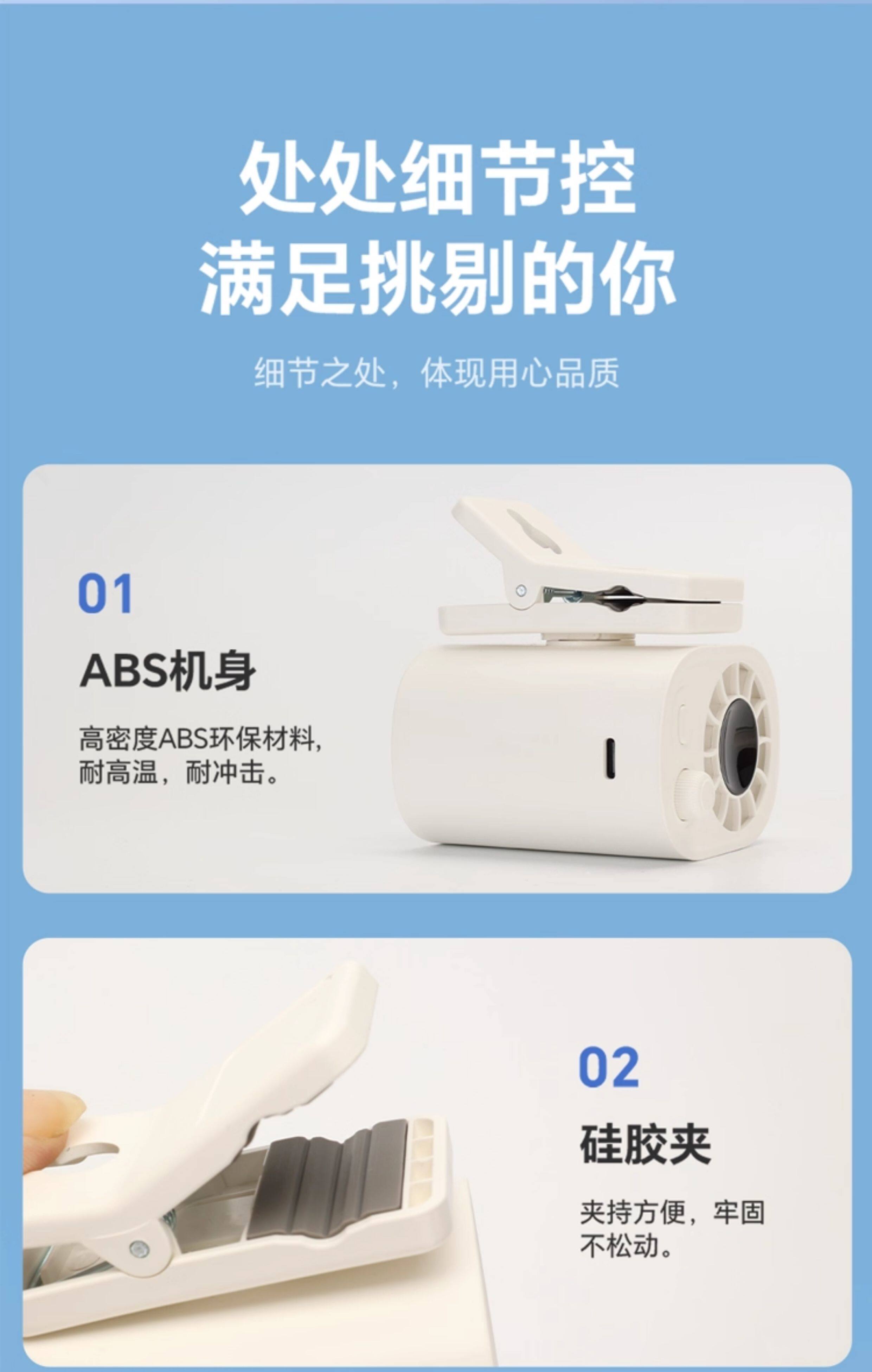 处处细节控
满足挑剔的你

细节之处，体现用心品质

01

ABS机身

高密度ABS环保材料，耐高温，耐冲击。

02

硅胶夹

夹持方便，牢固不松动。