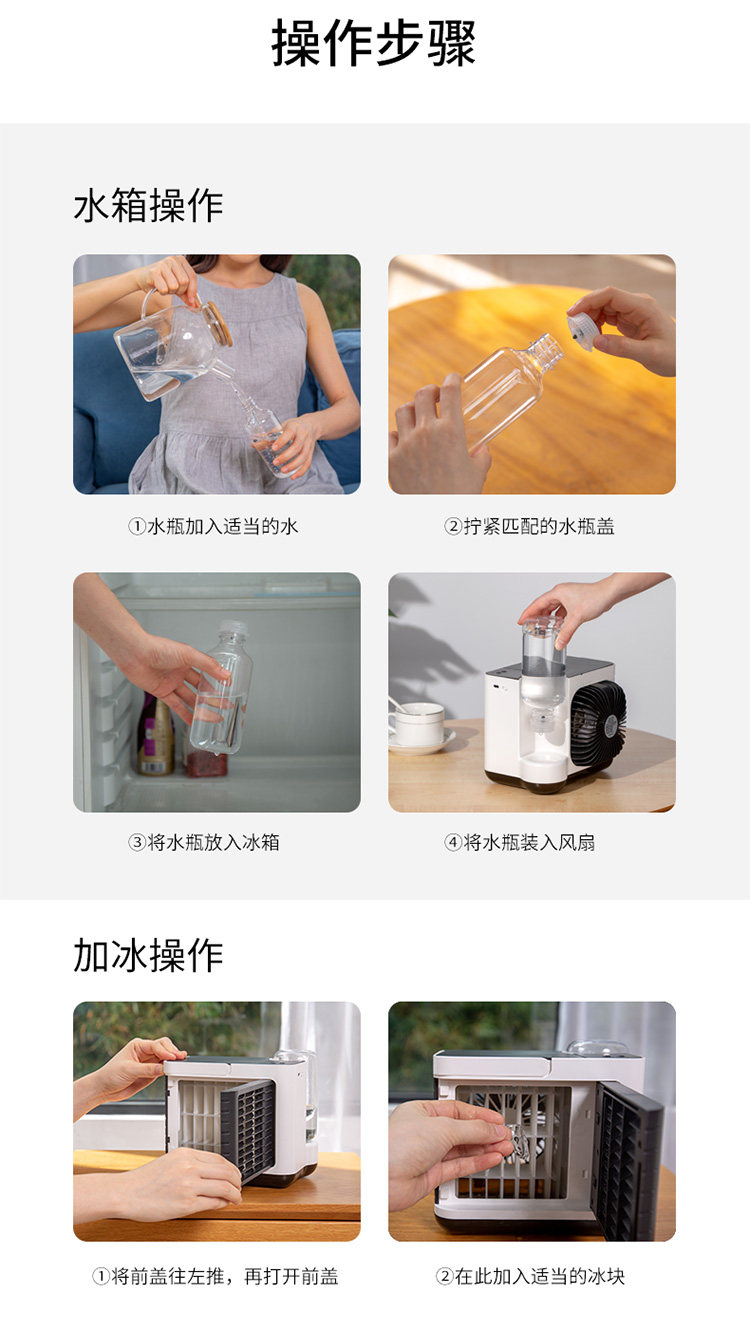 操作步骤

水箱操作

①水瓶加入适当的水

②拧紧匹配的水瓶盖

③将水瓶放入冰箱

④将水瓶装入风扇

加冰操作

①将前盖往左推，再打开前盖

②在此加入适当的冰块