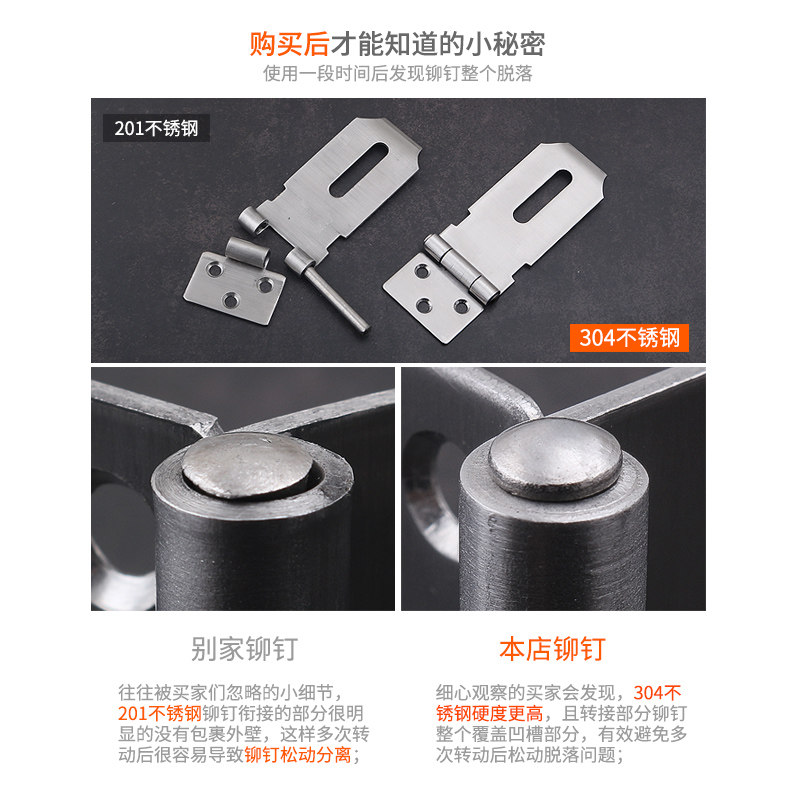 购买后才能知道的小秘密
使用一段时间后发现铆钉整个脱落

201不锈钢

304不锈钢

别家铆钉

往往被买家们忽略的小细节，201不锈钢铆钉衔接的部分很明显的没有包裹外壁，这样多次转动后很容易导致铆钉松动分离；

本店铆钉

细心观察的买家会发现，304不锈钢硬度更高，且转接部分铆钉整个覆盖凹槽部分，有效避免多次转动后松动脱落问题；