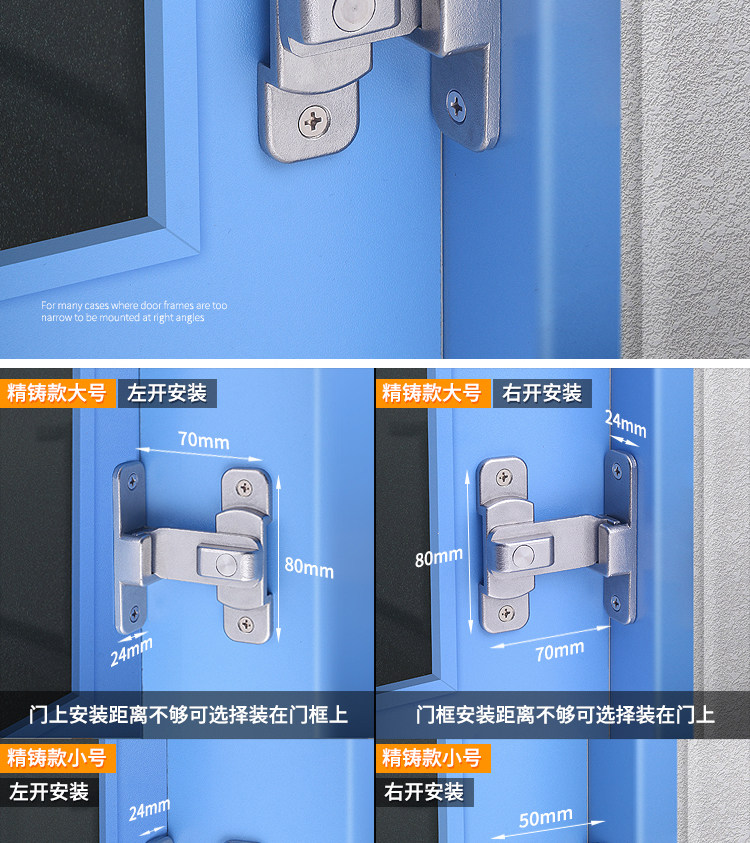 For many cases where door frames are too narrow to be mounted at right angles

精铸款大号 左开安装

70mm

80mm

24mm

门上安装距离不够可选择装在门框上

精铸款大号 右开安装

24mm

80mm

70mm

门框安装距离不够可选择装在门上

精铸款小号
左开安装

24mm

精铸款小号
右开安装

50mm