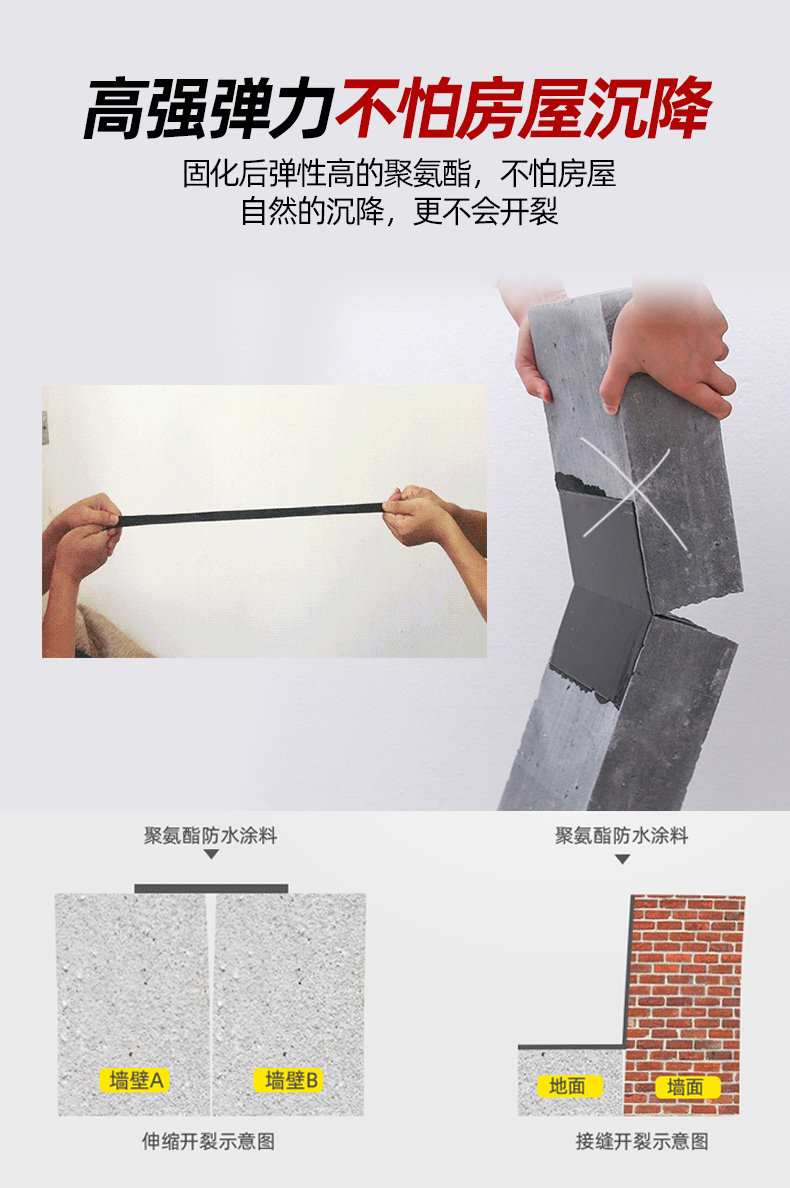 高强弹力不怕房屋沉降

固化后弹性高的聚氨酯，不怕房屋自然的沉降，更不会开裂

聚氨酯防水涂料

墙壁A

墙壁B

伸缩开裂示意图

聚氨酯防水涂料

地面

墙面

接缝开裂示意图