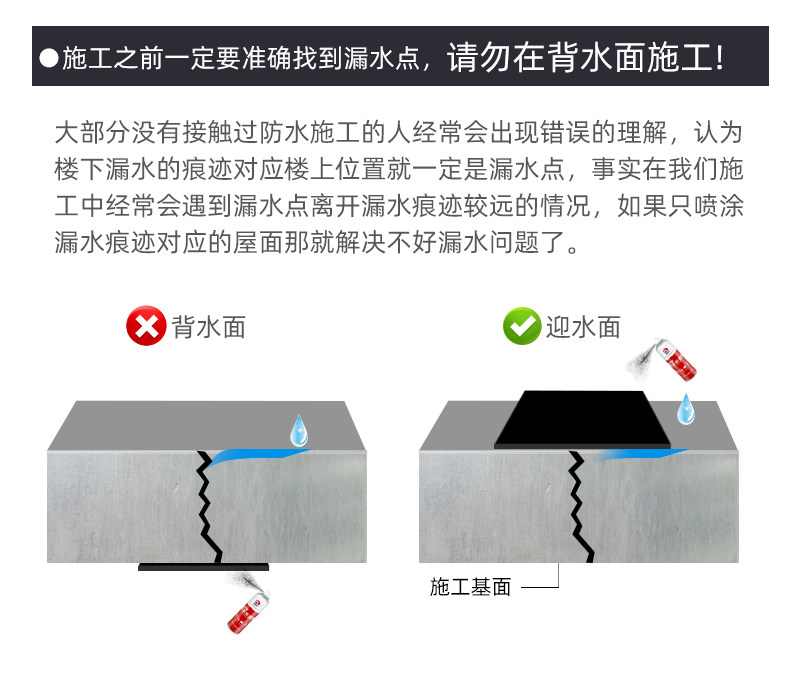 ●施工之前一定要准确找到漏水点，请勿在背水面施工！

大部分没有接触过防水施工的人经常会出现错误的理解，认为楼下漏水的痕迹对应楼上位置就一定是漏水点，事实在我们施工中经常会遇到漏水点离开漏水痕迹较远的情况，如果只喷涂漏水痕迹对应的屋面那就解决不好漏水问题了。

背水面

迎水面

施工基面