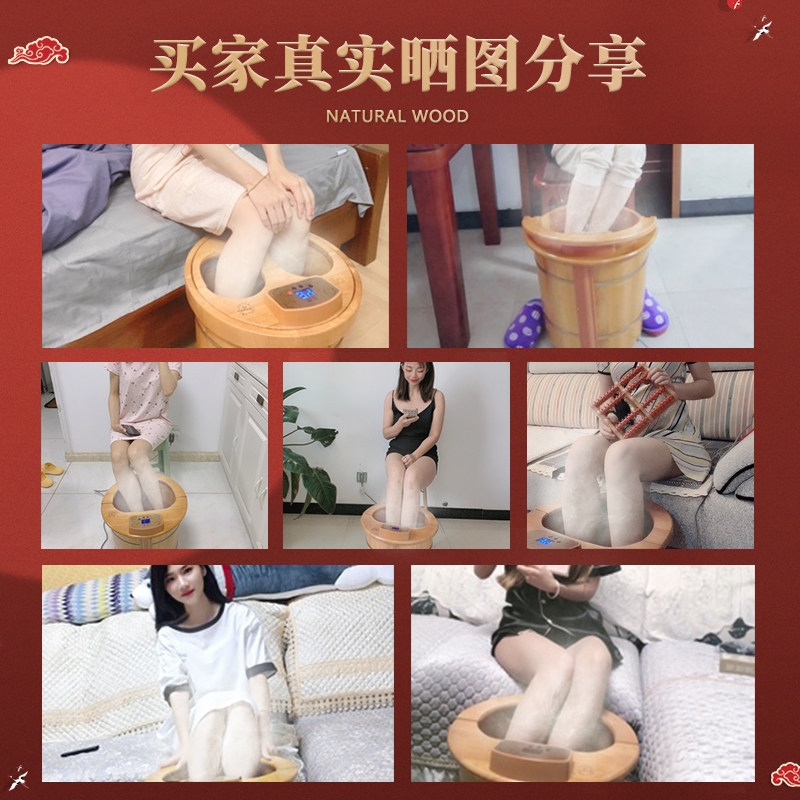 买家真实晒图分享

NATURAL WOOD