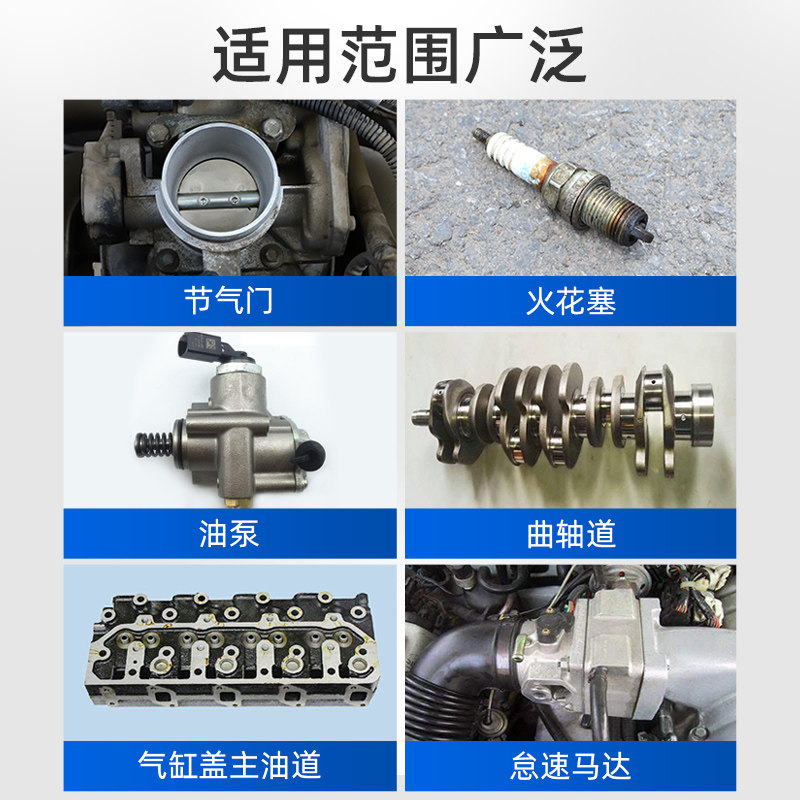 适用范围广泛

节气门

火花塞

油泵

曲轴道

气缸盖主油道

怠速马达