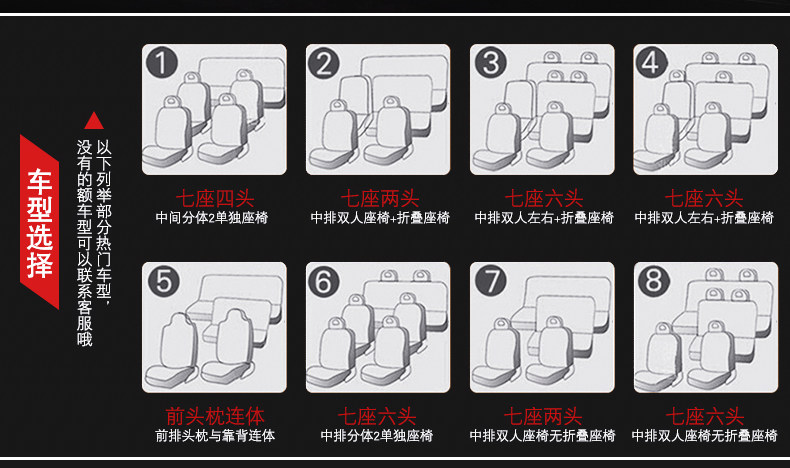 车型选择

以下列举部分热门车型，没有的额车型可以联系客服哦

1
七座四头
中间分体2单独座椅

2
七座两头
中排双人座椅+折叠座椅

3
七座六头
中排双人左右+折叠座椅

4
七座六头
中排双人左右+折叠座椅

5
前头枕连体
前排头枕与靠背连体

6
七座六头
中排分体2单独座椅

7
七座两头
中排双人座椅无折叠座椅

8
七座六头
中排双人座椅无折叠座椅