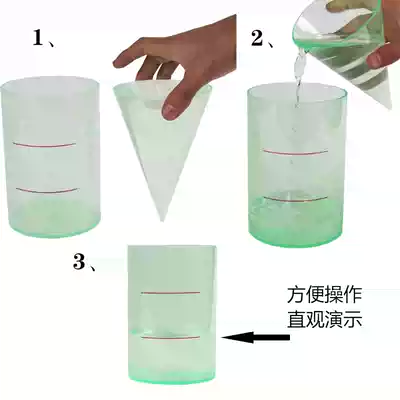 1、

2、

3、

方便操作
直观演示