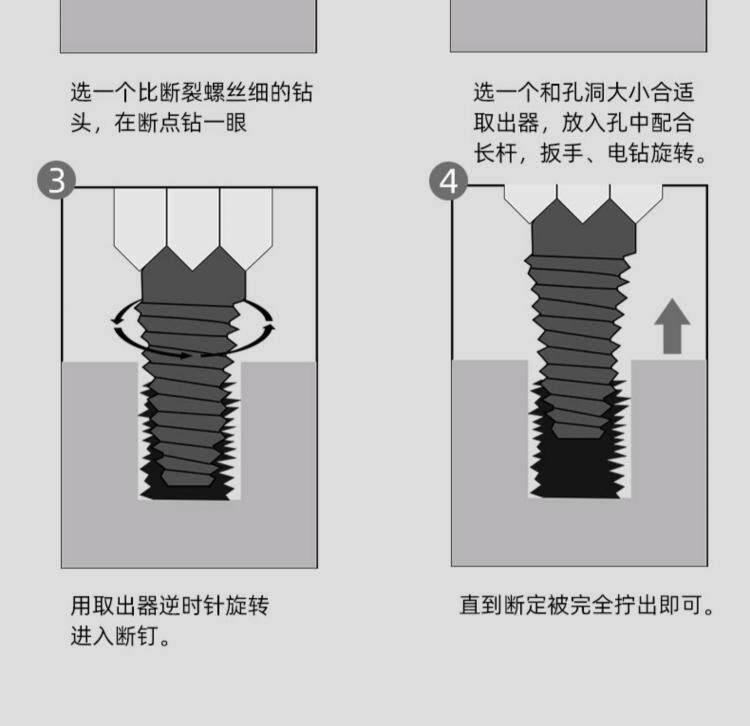 选一个比断裂螺丝细的钻头，在断点钻一眼

选一个和孔洞大小合适取出器，放入孔中配合长杆，扳手、电钻旋转。

3

4

用取出器逆时针旋转进入断钉。

直到断定被完全拧出即可。